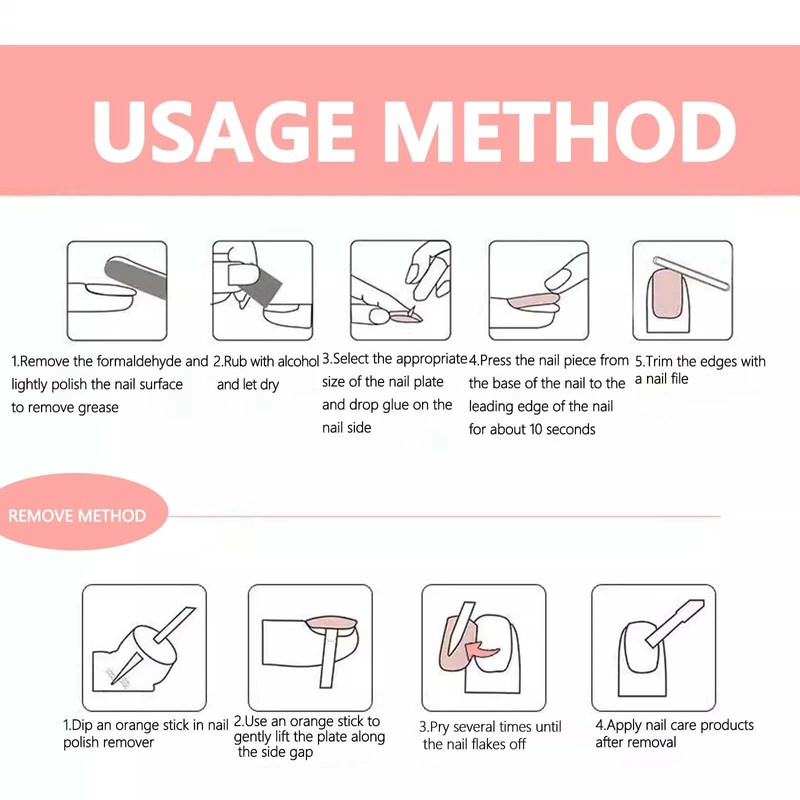 USAGE METHOD

1.Remove the formaldehyde and lightly polish the nail surface to remove grease

2.Rub with alcohol and let dry

3.Select the appropriate size of the nail plate and drop glue on the nail side

4.Press the nail piece from the base of the nail to the leading edge of the nail for about 10 seconds

5.Trim the edges with a nail file

REMOVE METHOD

1.Dip an orange stick in nail polish remover

2.Use an orange stick to gently lift the plate along the side gap

3.Pry several times until the nail flakes off

4.Apply nail care products after removal