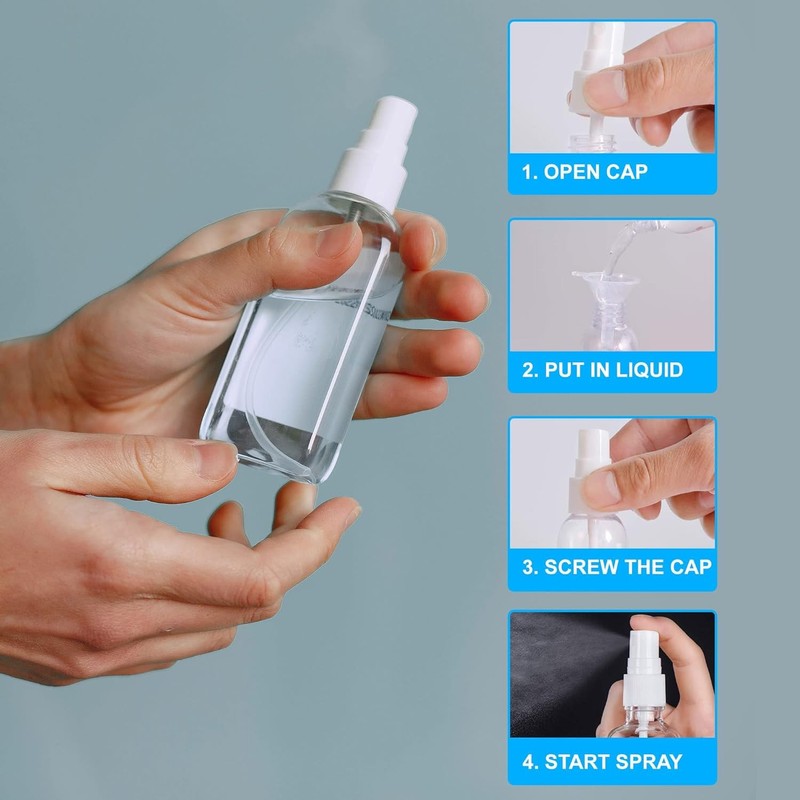 1. OPEN CAP

2. PUT IN LIQUID

3. SCREW THE CAP

4. START SPRAY