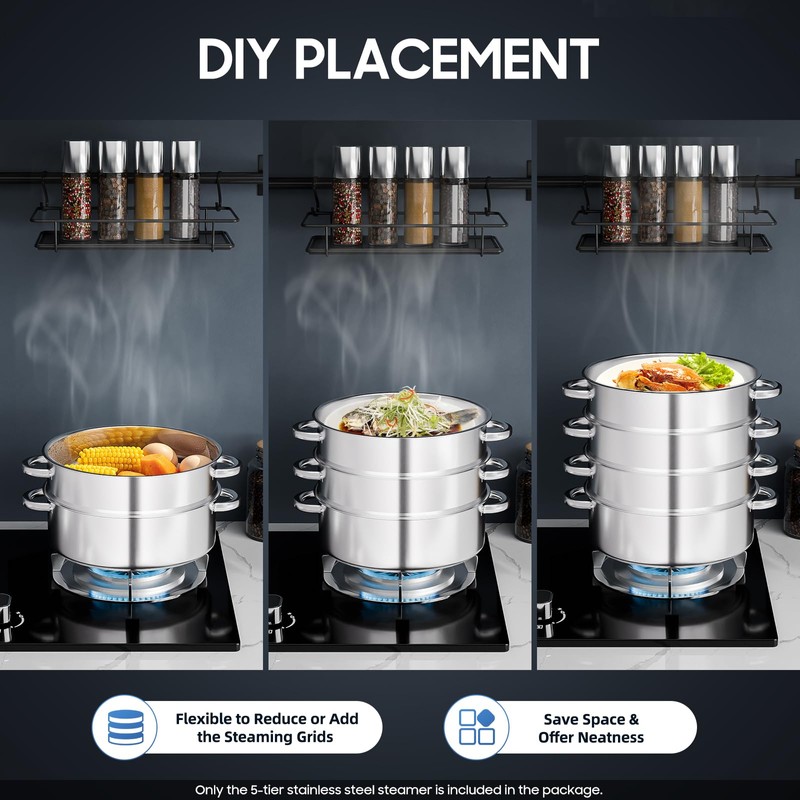 DIY PLACEMENT

Flexible to Reduce or Add the Steaming Grids

Save Space & Offer Neatness

Only the 5-tier stainless steel steamer is included in the package.