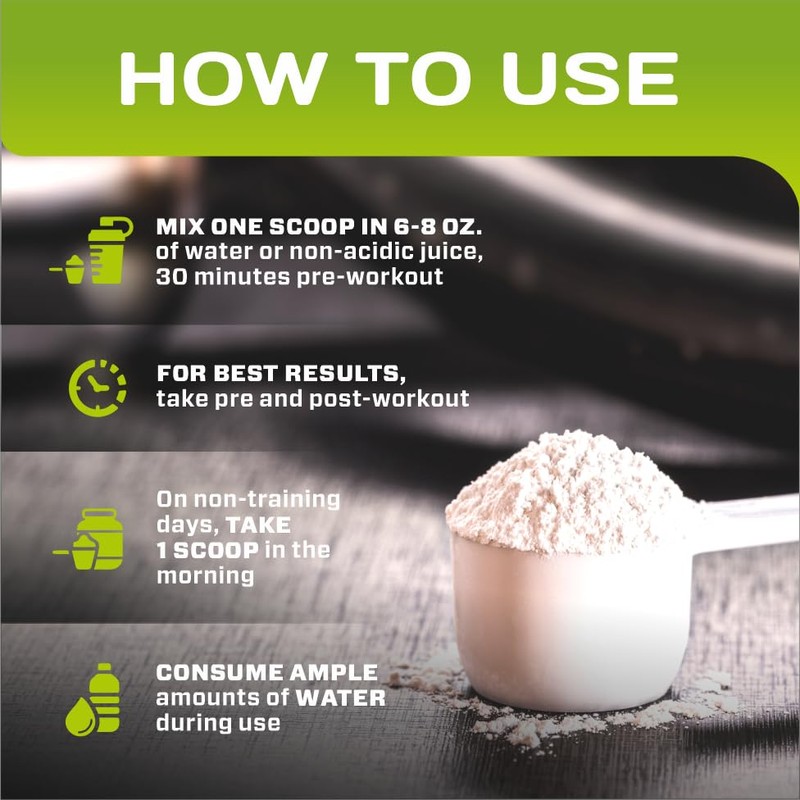 HOW TO USE

MIX ONE SCOOP IN 6-8 OZ. of water or non-acidic juice, 30 minutes pre-workout

FOR BEST RESULTS, take pre and post-workout

On non-training days, TAKE 1 SCOOP in the morning

CONSUME AMPLE amounts of WATER during use