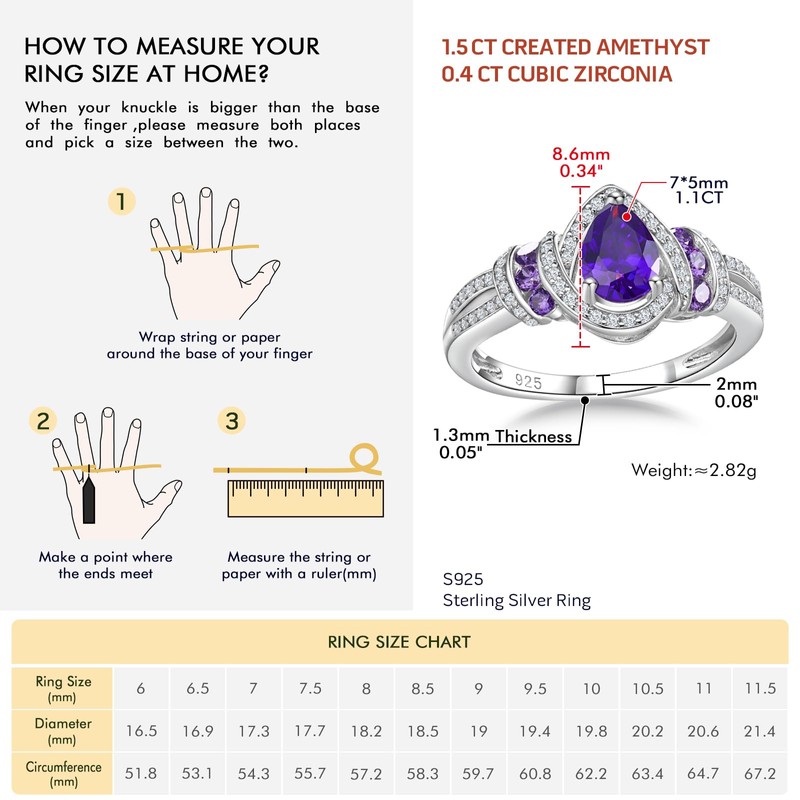 HOW TO MEASURE YOUR RING SIZE AT HOME?

When your knuckle is bigger than the base of the finger ,please measure both places and pick a size between the two.

1

Wrap string or paper around the base of your finger

2

Make a point where the ends meet

3

Measure the string or paper with a ruler(mm)

1.5 CT CREATED AMETHYST
0.4 CT CUBIC ZIRCONIA

8.6mm
0.34"

7*5mm
1.1CT

925

2mm
0.08"

1.3mm Thickness
0.05"

Weight:≈2.82g

S925
Sterling Silver Ring

RING SIZE CHART

| Ring Size (mm) | 6 | 6.5 | 7 | 7.5 | 8 | 8.5 | 9 | 9.5 | 10 | 10.5 | 11 | 11.5 |
|---|---|---|---|---|---|---|---|---|---|---|---|---|
| Diameter (mm) | 16.5 | 16.9 | 17.3 | 17.7 | 18.2 | 18.5 | 19 | 19.4 | 19.8 | 20.2 | 20.6 | 21.4 |
| Circumference (mm) | 51.8 | 53.1 | 54.3 | 55.7 | 57.2 | 58.3 | 59.7 | 60.8 | 62.2 | 63.4 | 64.7 | 67.2 |