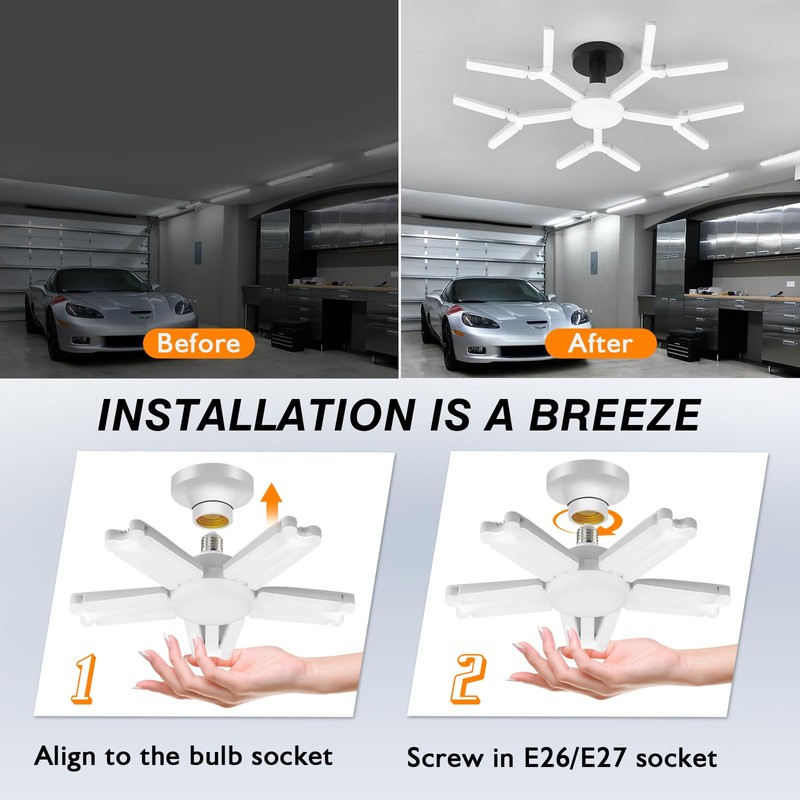 Before

After

INSTALLATION IS A BREEZE

1

Align to the bulb socket

2

Screw in E26/E27 socket