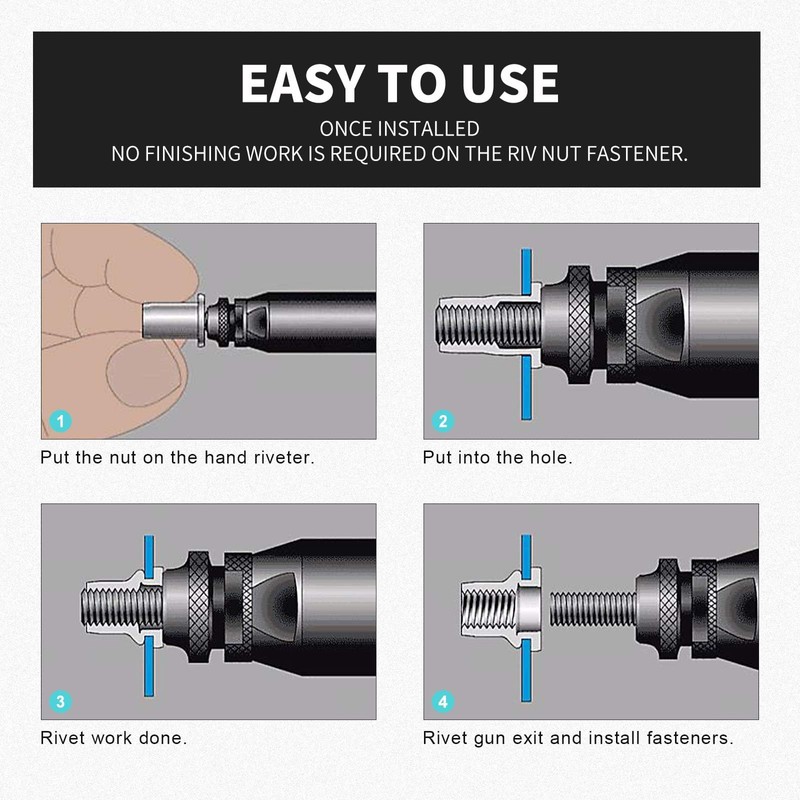 EASY TO USE

ONCE INSTALLED
NO FINISHING WORK IS REQUIRED ON THE RIV NUT FASTENER.

1

Put the nut on the hand riveter.

2

Put into the hole.

3

Rivet work done.

4

Rivet gun exit and install fasteners.