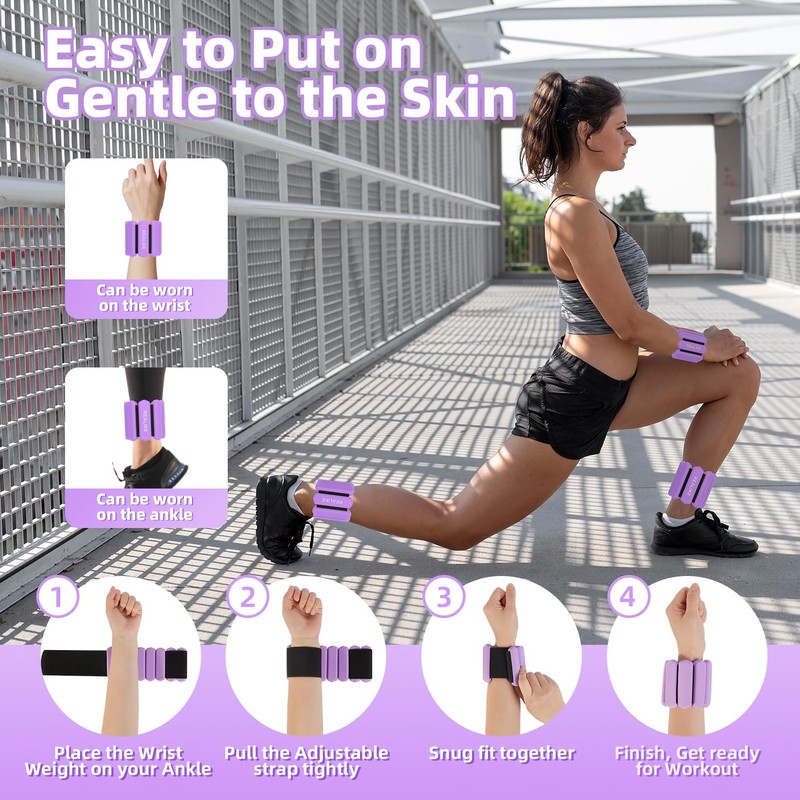 Easy to Put on
Gentle to the Skin

Can be worn on the wrist

Can be worn on the ankle

1
Place the Wrist Weight on your Ankle

2
Pull the Adjustable strap tightly

3
Snug fit together

4
Finish, Get ready for Workout