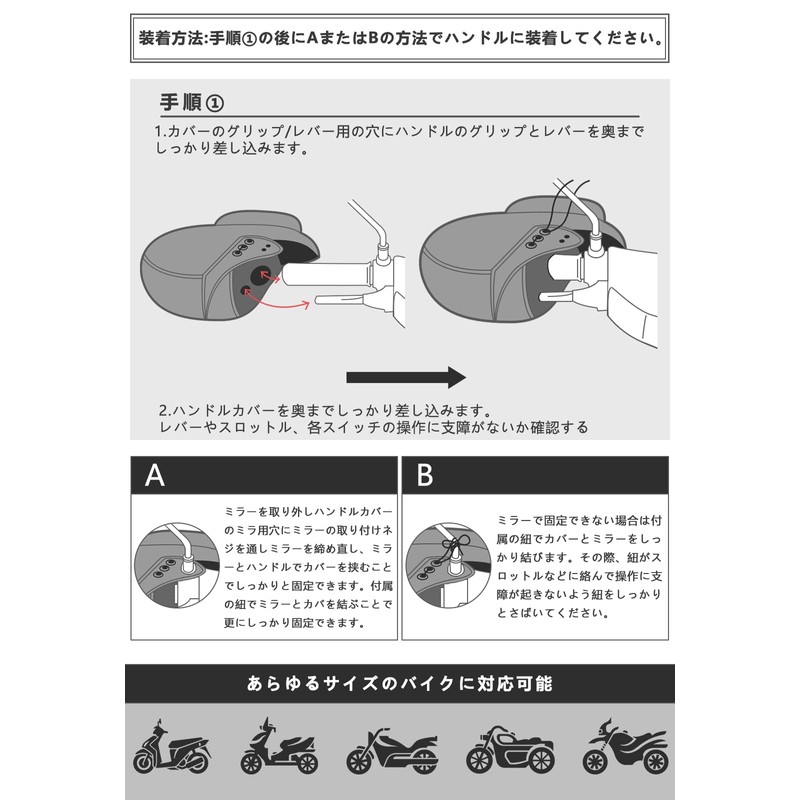 装着方法:手順①の後にAまたはBの方法でハンドルに装着してください。

手順①

1.カバーのグリップ/レバー用の穴にハンドルのグリップとレバーを奥までしっかり差し込みます。

2.ハンドルカバーを奥までしっかり差し込みます。
レバーやスロットル、各スイッチの操作に支障がないか確認する

A

ミラーを取り外しハンドルカバーのミラ用穴にミラーの取り付けネジを通しミラーを締め直し、ミラーとハンドルでカバーを挟むことでしっかりと固定できます。付属の紐でミラーとカバを結ぶことで更にしっかり固定できます。

B

ミラーで固定できない場合は付属の紐でカバーとミラーをしっかり結びます。その際、紐がスロットルなどに絡んで操作に支障が起きないよう紐をしっかりとさばいてください。

あらゆるサイズのバイクに対応可能