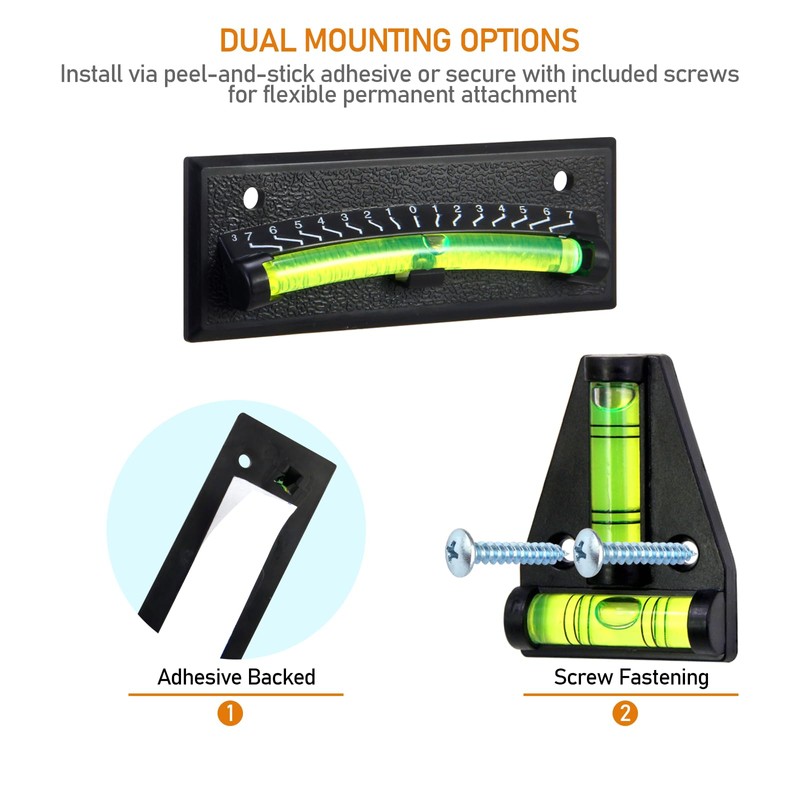 DUAL MOUNTING OPTIONS

Install via peel-and-stick adhesive or secure with included screws for flexible permanent attachment

3 7 6 5 4 3 2 1 0 1 2 3 4 5 6 7

Adhesive Backed

1

Screw Fastening

2