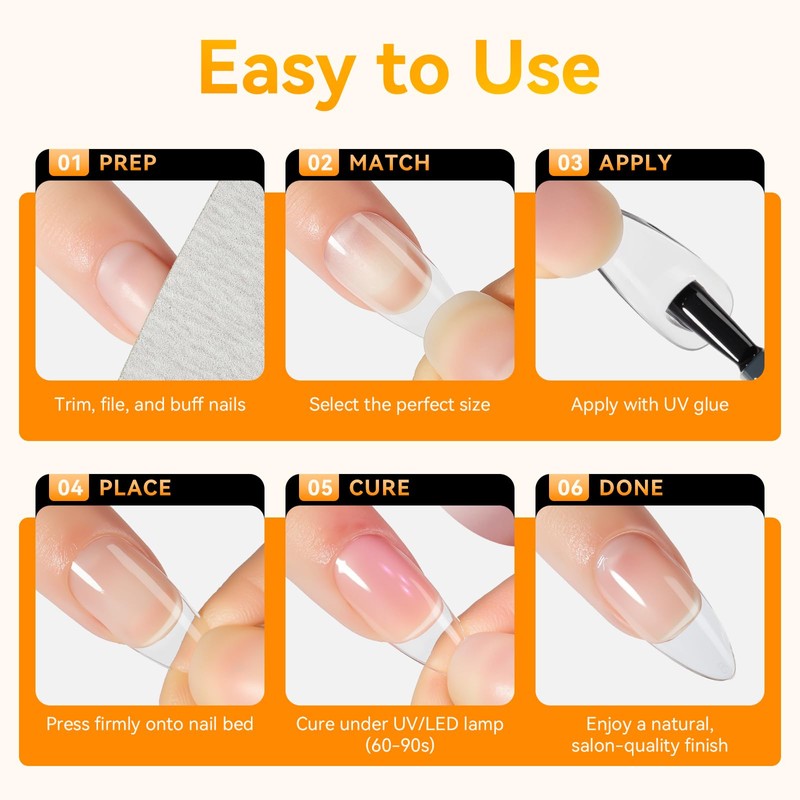 Easy to Use

01 PREP
Trim, file, and buff nails

02 MATCH
Select the perfect size

03 APPLY
Apply with UV glue

04 PLACE
Press firmly onto nail bed

05 CURE
Cure under UV/LED lamp (60-90s)

06 DONE
Enjoy a natural, salon-quality finish