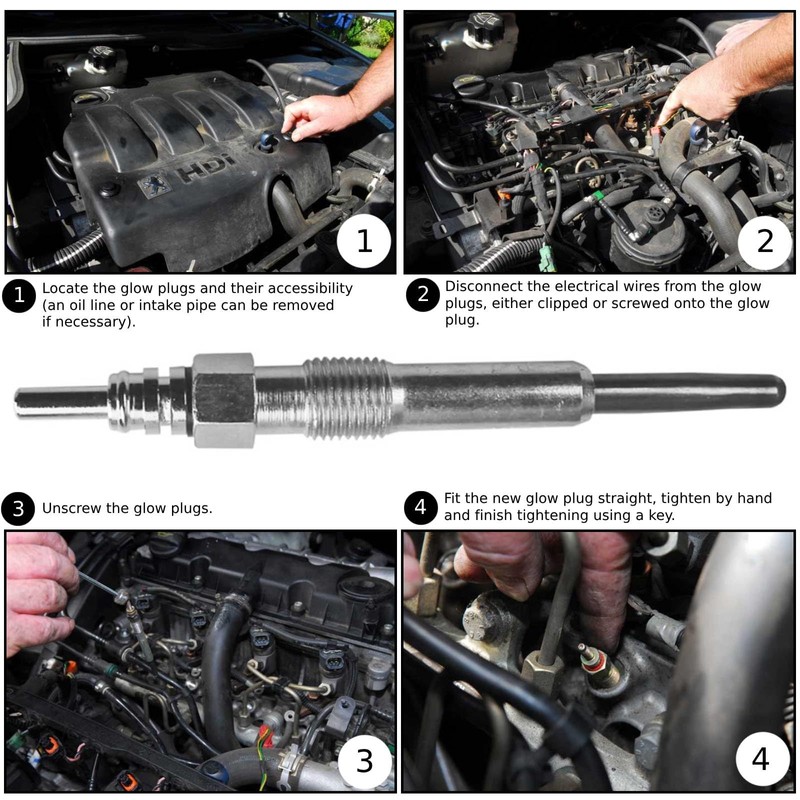 HDi

1

2

1 Locate the glow plugs and their accessibility (an oil line or intake pipe can be removed if necessary).

2 Disconnect the electrical wires from the glow plugs, either clipped or screwed onto the glow plug.

3 Unscrew the glow plugs.

4 Fit the new glow plug straight, tighten by hand and finish tightening using a key.

3

4