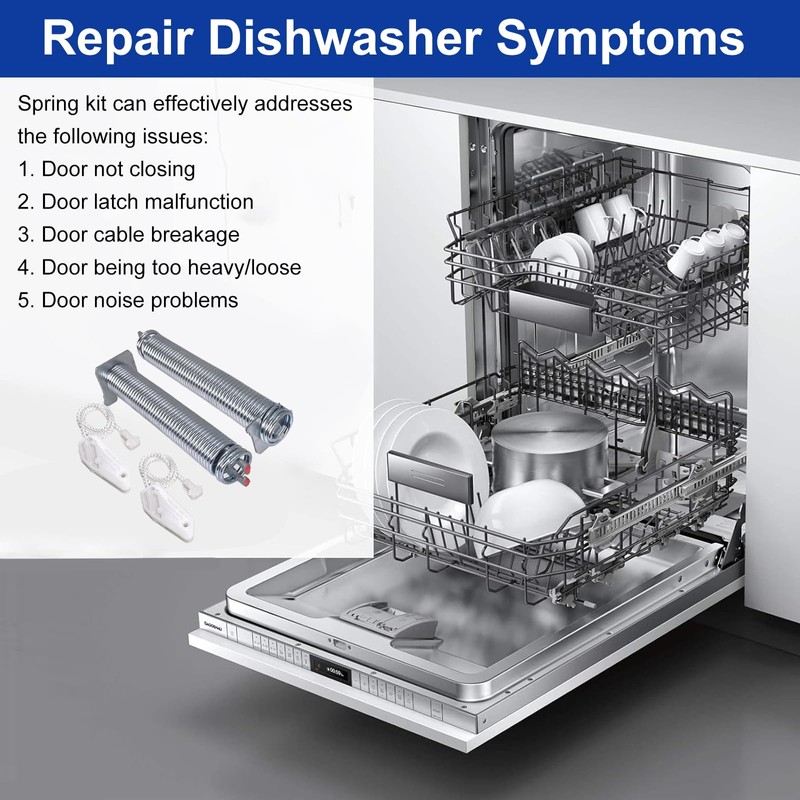 Repair Dishwasher Symptoms

Spring kit can effectively addresses the following issues:
1. Door not closing
2. Door latch malfunction
3. Door cable breakage
4. Door being too heavy/loose
5. Door noise problems