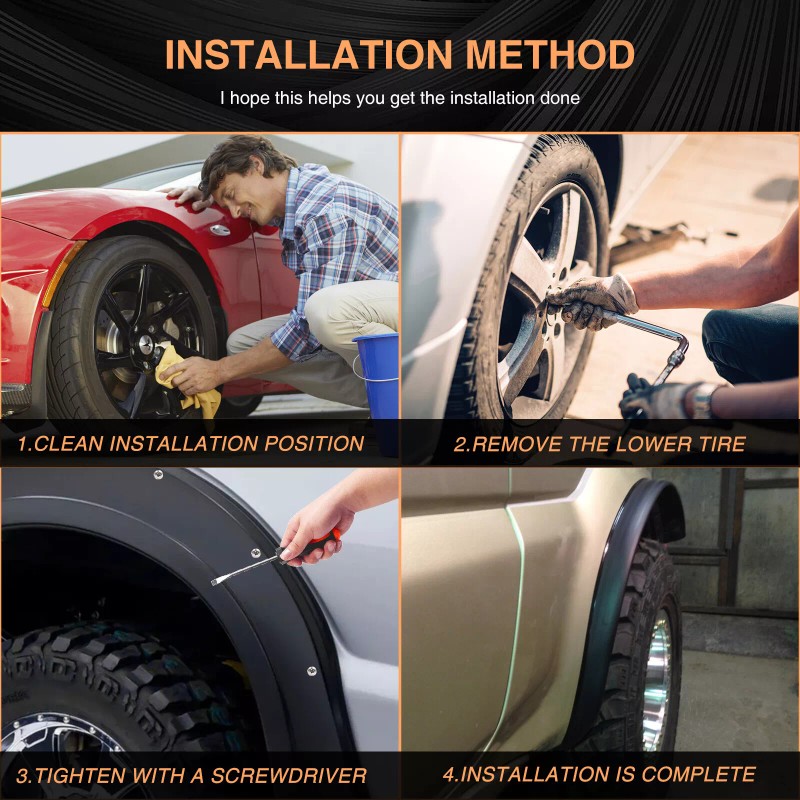 INSTALLATION METHOD

I hope this helps you get the installation done

1.CLEAN INSTALLATION POSITION

2.REMOVE THE LOWER TIRE

3.TIGHTEN WITH A SCREWDRIVER

4.INSTALLATION IS COMPLETE