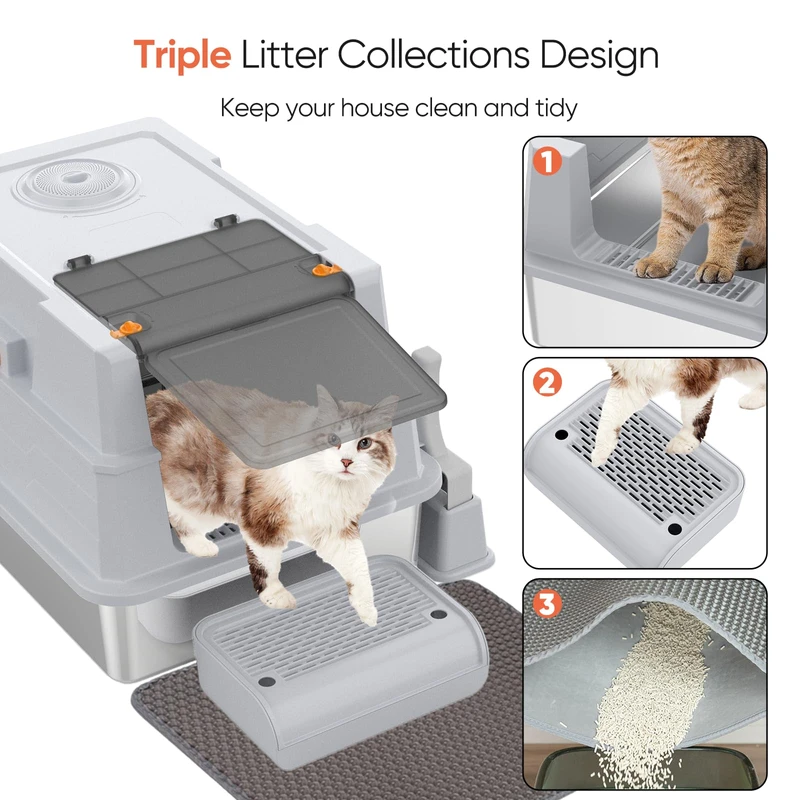 Triple Litter Collections Design

Keep your house clean and tidy

1

2

3