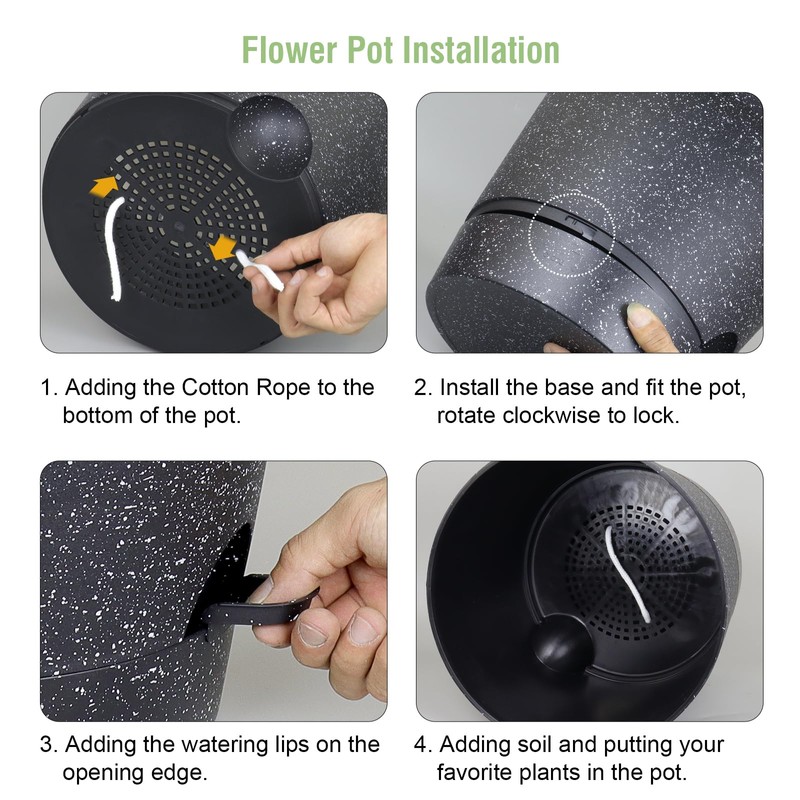 Flower Pot Installation

1. Adding the Cotton Rope to the bottom of the pot.

2. Install the base and fit the pot, rotate clockwise to lock.

3. Adding the watering lips on the opening edge.

4. Adding soil and putting your favorite plants in the pot.