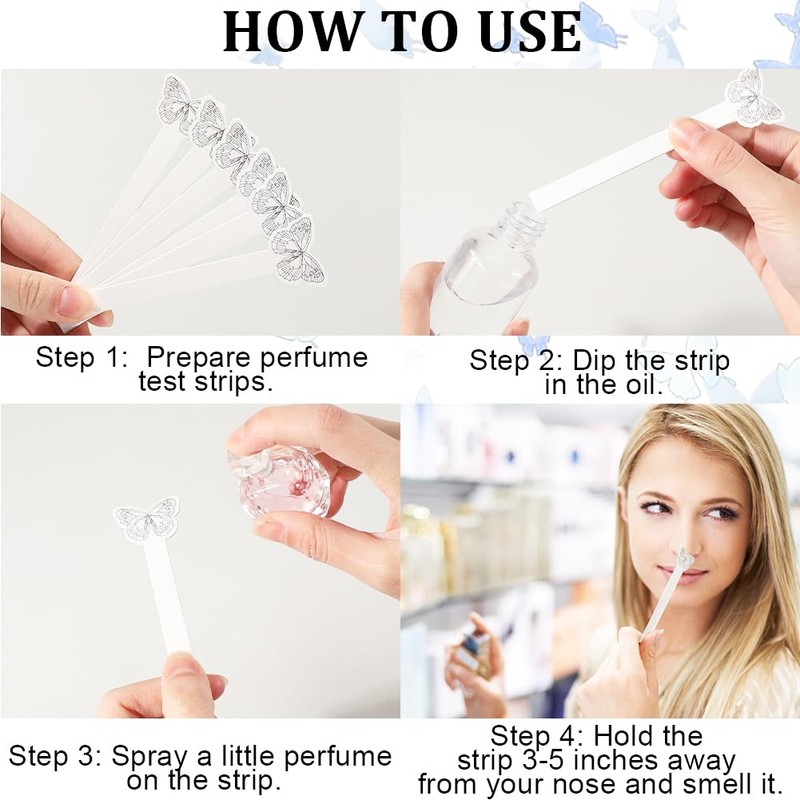 HOW TO USE

Step 1: Prepare perfume test strips.

Step 2: Dip the strip in the oil.

Step 3: Spray a little perfume on the strip.

Step 4: Hold the strip 3-5 inches away from your nose and smell it.