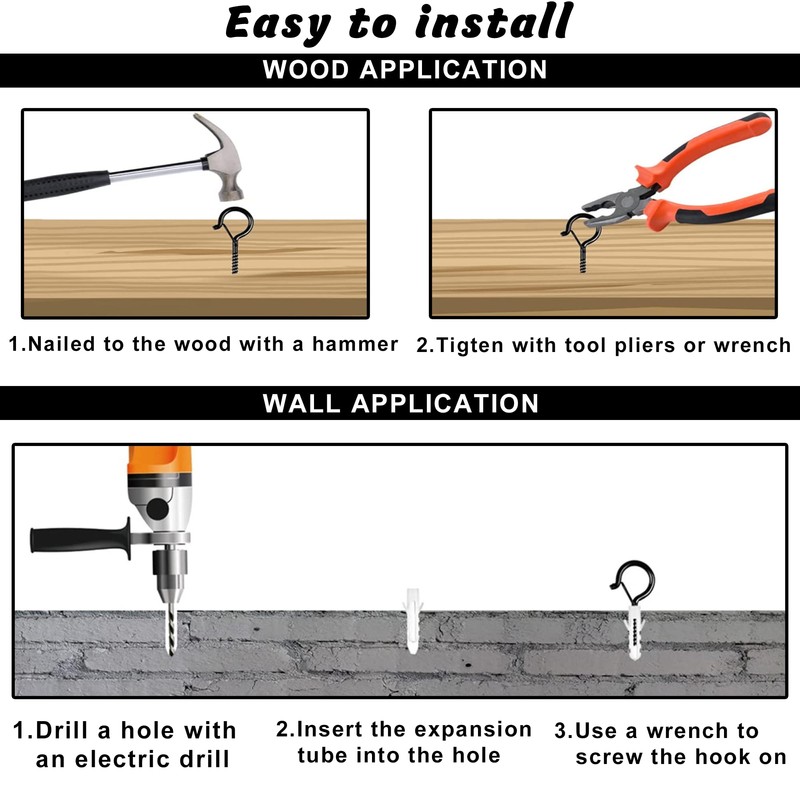 Easy to install

WOOD APPLICATION

1.Nailed to the wood with a hammer

2.Tigten with tool pliers or wrench

WALL APPLICATION

1.Drill a hole with an electric drill

2.Insert the expansion tube into the hole

3.Use a wrench to screw the hook on