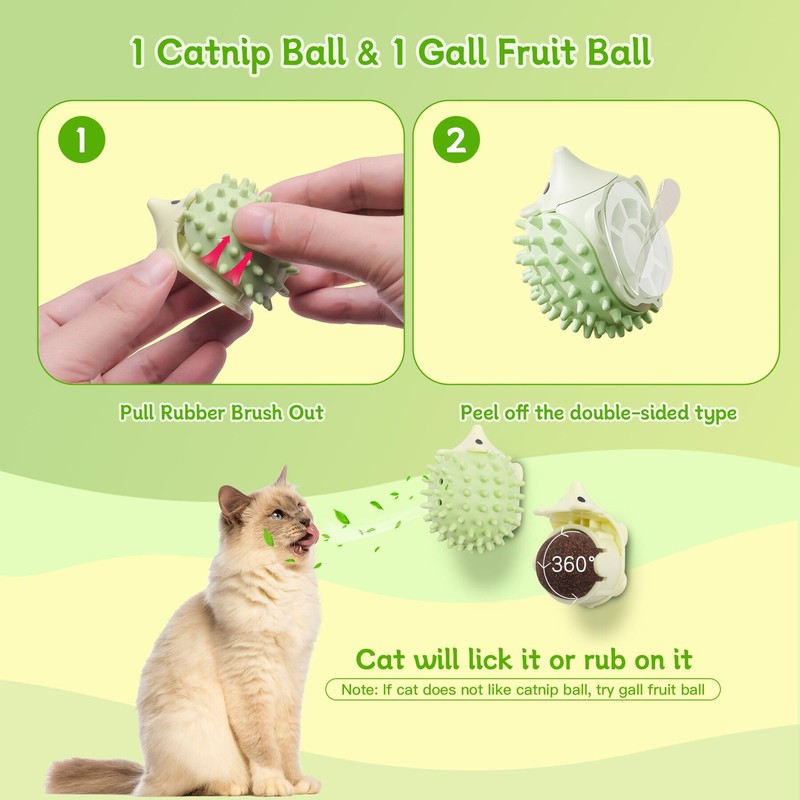 1 Catnip Ball & 1 Gall Fruit Ball

1

2

Pull Rubber Brush Out

Peel off the double-sided type

360°

Cat will lick it or rub on it

Note: If cat does not like catnip ball, try gall fruit ball