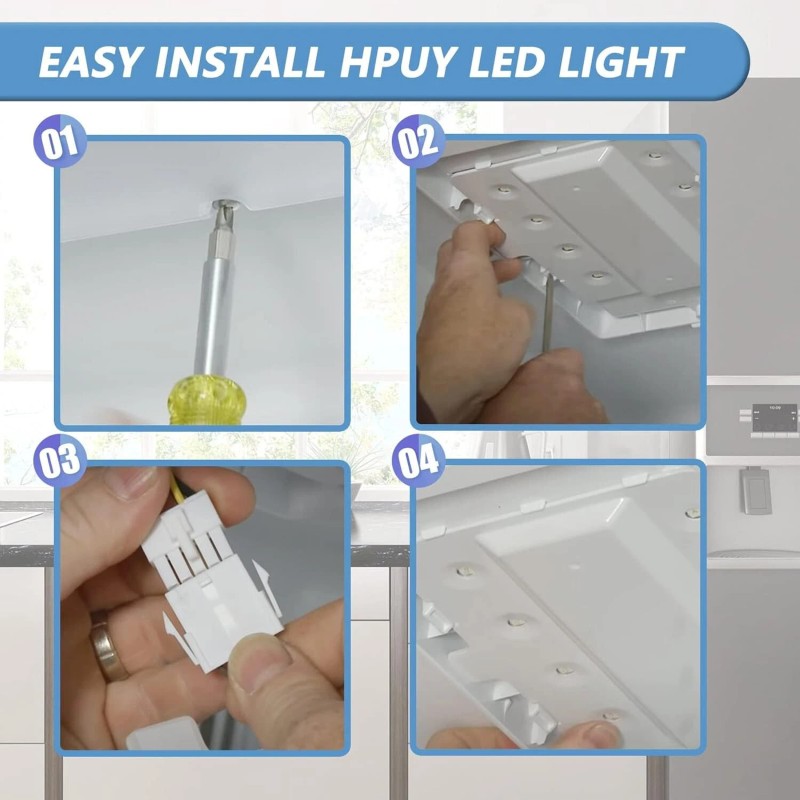 EASY INSTALL HPUY LED LIGHT

01

02

03

04