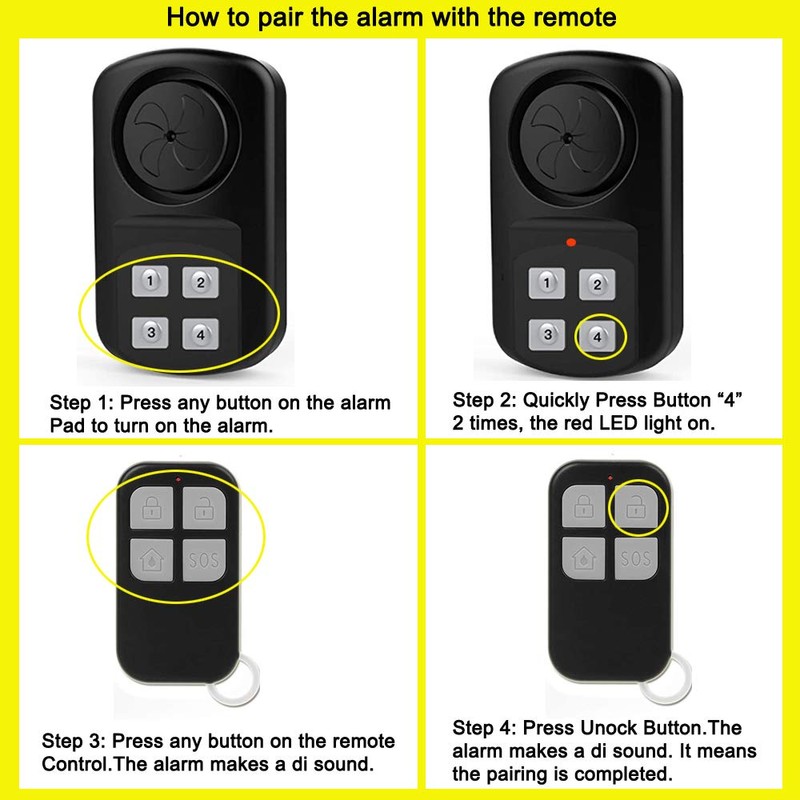 How to pair the alarm with the remote

1
2
3
4

Step 1: Press any button on the alarm Pad to turn on the alarm.

1
2
3
4

Step 2: Quickly Press Button “4” 2 times, the red LED light on.

SOS

Step 3: Press any button on the remote Control.The alarm makes a di sound.

SOS

Step 4: Press Unock Button.The alarm makes a di sound. It means the pairing is completed.