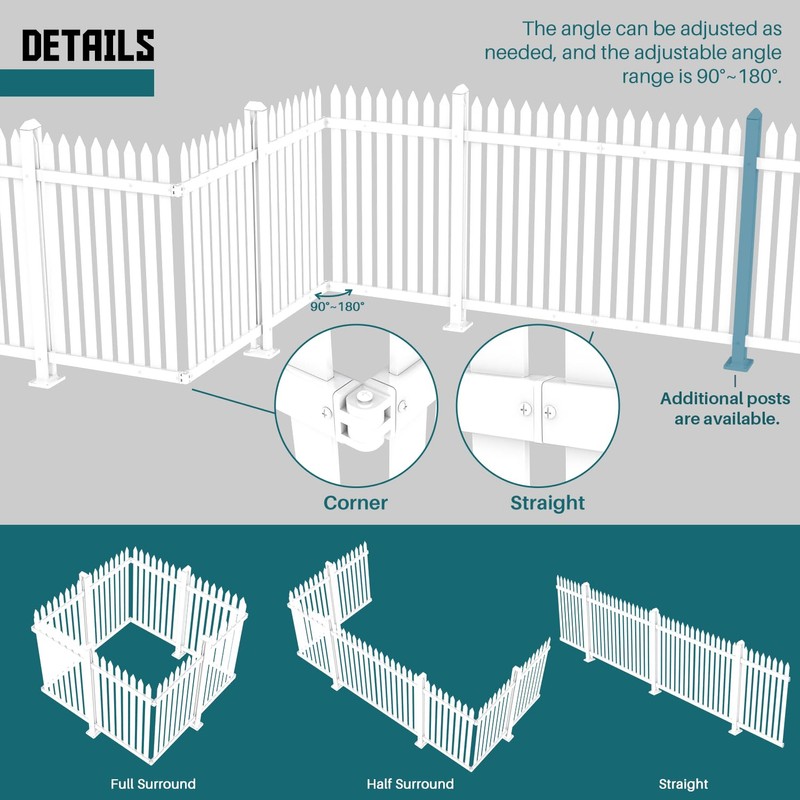 DETAILS

The angle can be adjusted as needed, and the adjustable angle range is 90°~180°.

90°~180°

Additional posts are available.

Corner

Straight

Full Surround

Half Surround

Straight