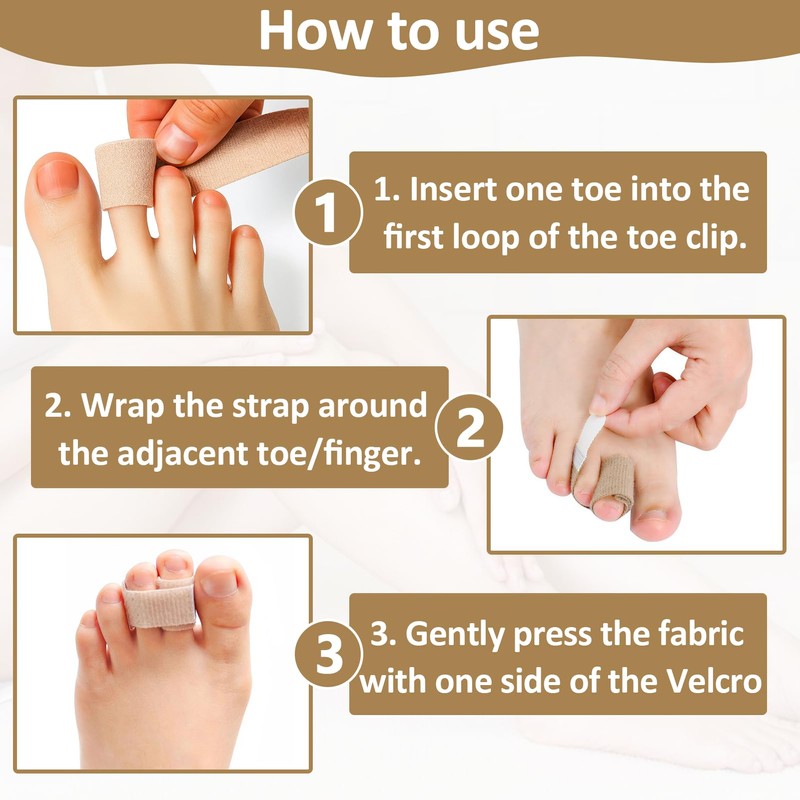 How to use

1

1. Insert one toe into the first loop of the toe clip.

2. Wrap the strap around the adjacent toe/finger.

2

3

3. Gently press the fabric with one side of the Velcro