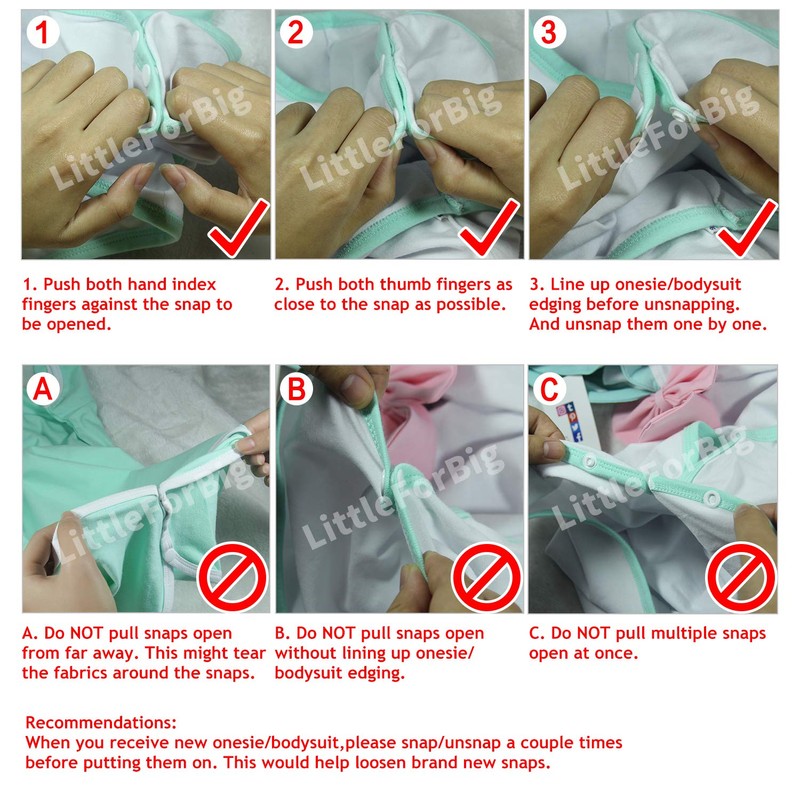 1

LittleForBig

2

LittleForBig

3

LittleForBig

1. Push both hand index fingers against the snap to be opened.

2. Push both thumb fingers as close to the snap as possible.

3. Line up onesie/bodysuit edging before unsnapping. And unsnap them one by one.

A

LittleForBig

B

LittleForBig

C

LittleForBig

A. Do NOT pull snaps open from far away. This might tear the fabrics around the snaps.

B. Do NOT pull snaps open without lining up onesie/ bodysuit edging.

C. Do NOT pull multiple snaps open at once.

Recommendations:
When you receive new onesie/bodysuit,please snap/unsnap a couple times before putting them on. This would help loosen brand new snaps.