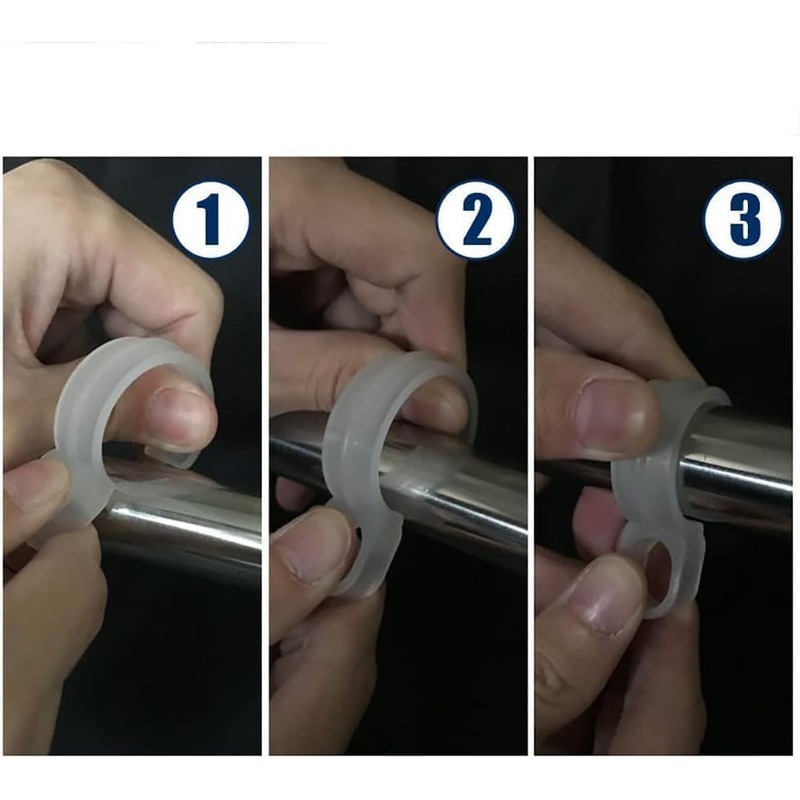 1

2

3