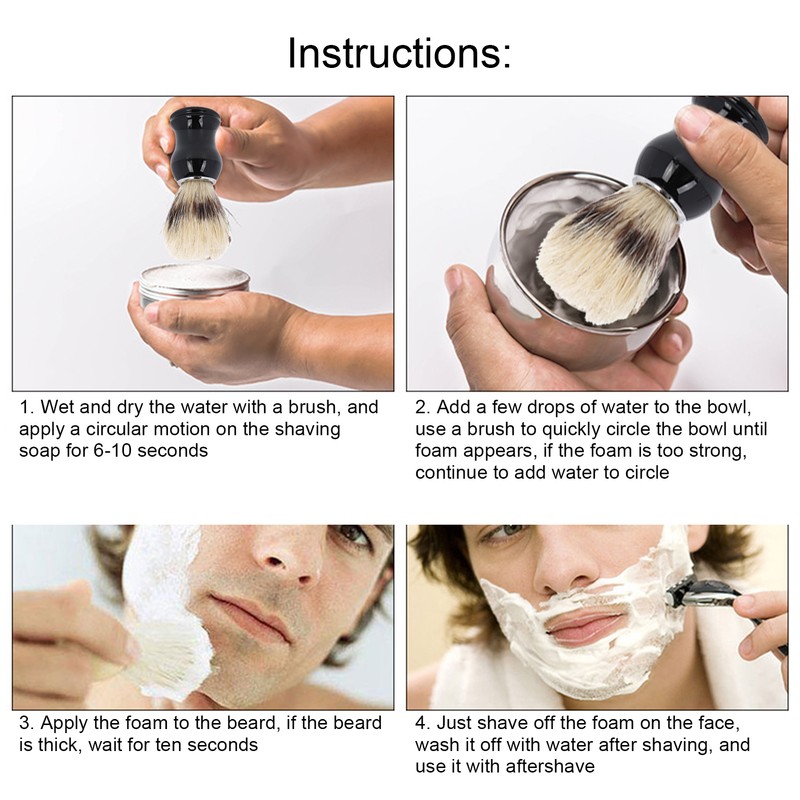 Instructions:

1. Wet and dry the water with a brush, and apply a circular motion on the shaving soap for 6-10 seconds

2. Add a few drops of water to the bowl, use a brush to quickly circle the bowl until foam appears, if the foam is too strong, continue to add water to circle

3. Apply the foam to the beard, if the beard is thick, wait for ten seconds

4. Just shave off the foam on the face, wash it off with water after shaving, and use it with aftershave