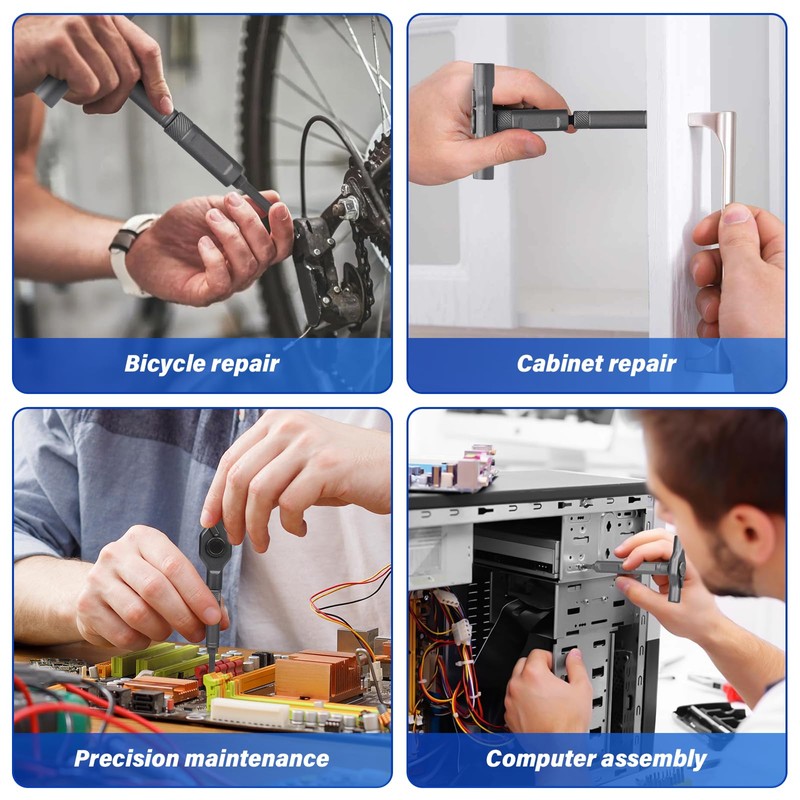 Bicycle repair

Cabinet repair

Precision maintenance

Computer assembly