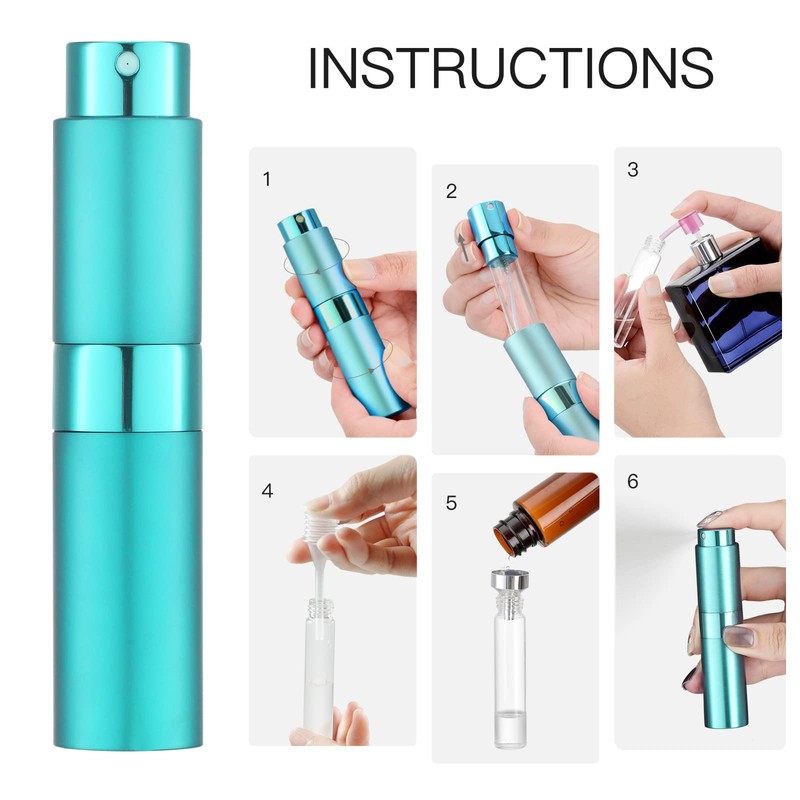 INSTRUCTIONS

1

2

3

4

5

6