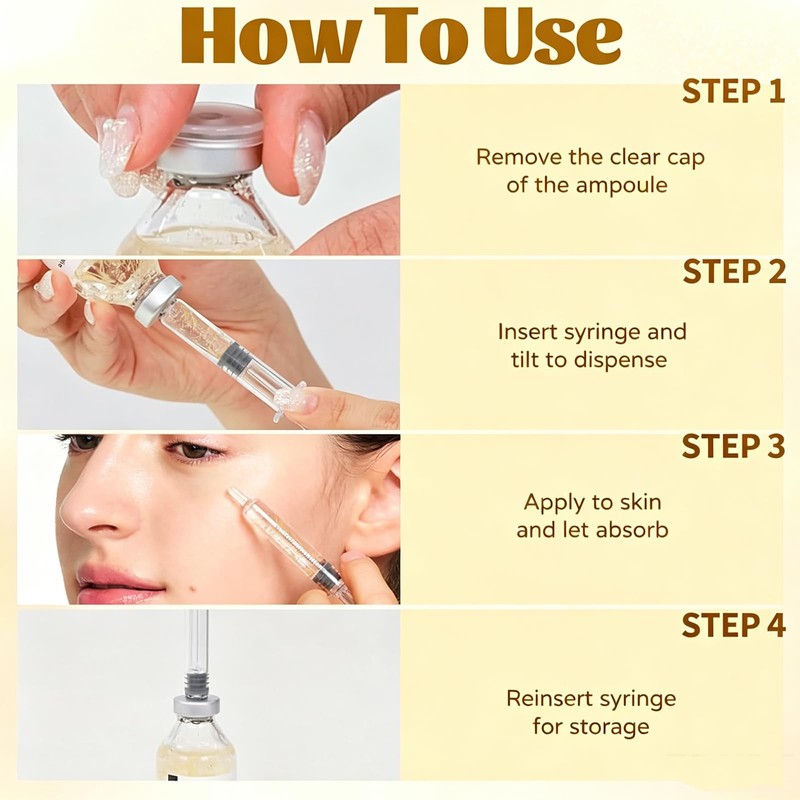 How To Use

STEP 1

Remove the clear cap of the ampoule

STEP 2

Insert syringe and tilt to dispense

STEP 3

Apply to skin and let absorb

STEP 4

Reinsert syringe for storage