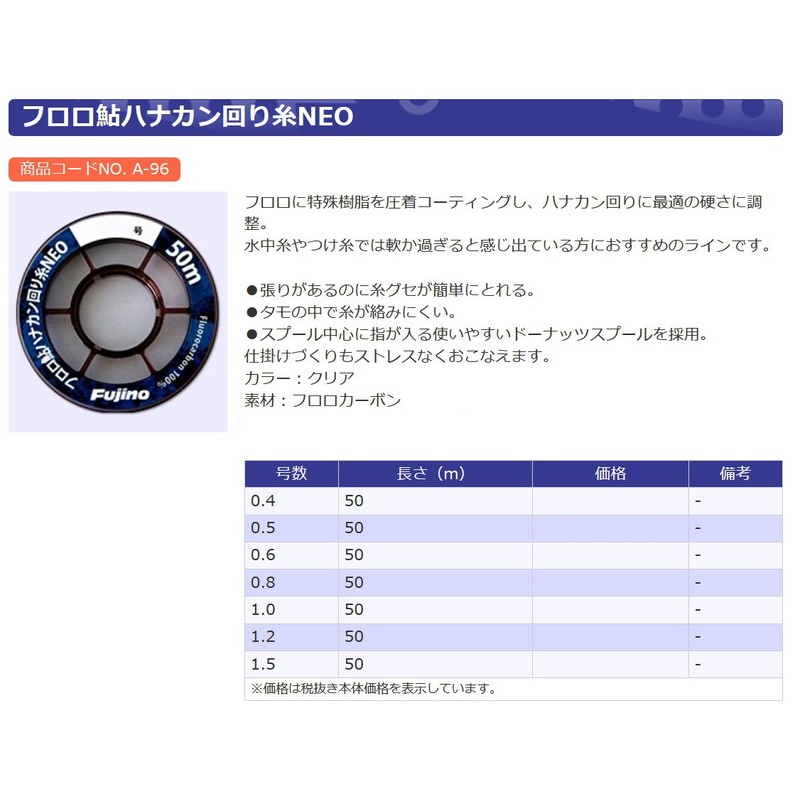 フロロ鮎ハナカン回り糸NEO

商品コードNO. A-96

フロロ鮎ハナカン回り糸NEO
号
50m
Fluorocarbon 100%
Fujino

フロロに特殊樹脂を圧着コーティングし、ハナカン回りに最適の硬さに調整。
水中糸やつけ糸では軟か過ぎると感じ出ている方におすすめのラインです。

●張りがあるのに糸グセが簡単にとれる。
●タモの中で糸が絡みにくい。
●スプール中心に指が入る使いやすいドーナッツスプールを採用。
仕掛けづくりもストレスなくおこなえます。
カラー：クリア
素材：フロロカーボン

| 号数 | 長さ（m） | 価格 | 備考 |
|---|---|---|---|
| 0.4 | 50 | | - |
| 0.5 | 50 | | - |
| 0.6 | 50 | | - |
| 0.8 | 50 | | - |
| 1.0 | 50 | | - |
| 1.2 | 50 | | - |
| 1.5 | 50 | | - |

※価格は税抜き本体価格を表示しています。