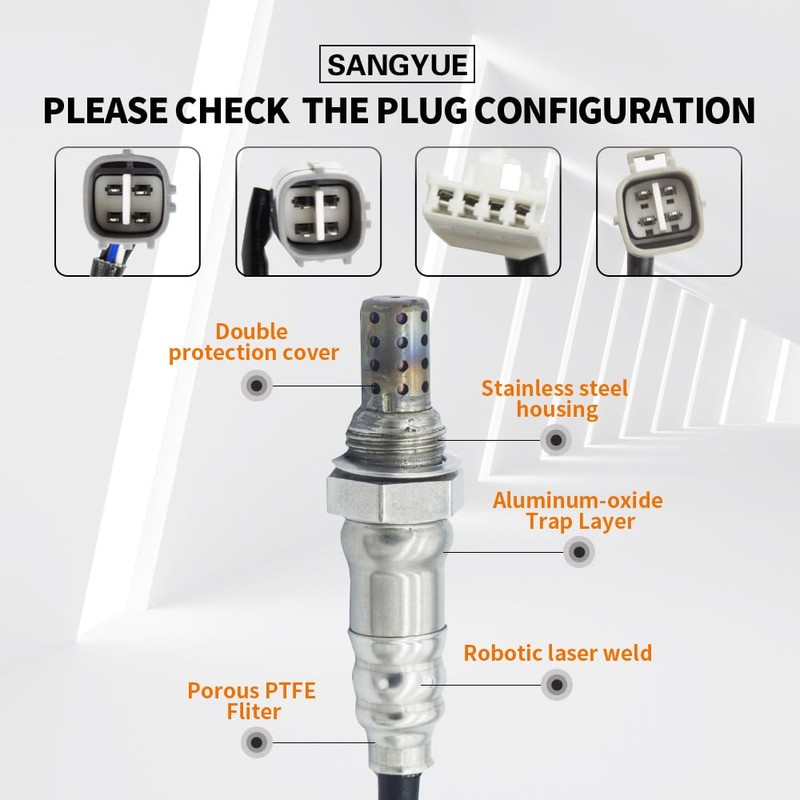 SANGYUE

PLEASE CHECK THE PLUG CONFIGURATION

Double protection cover

Stainless steel housing

Aluminum-oxide Trap Layer

Robotic laser weld

Porous PTFE Fliter