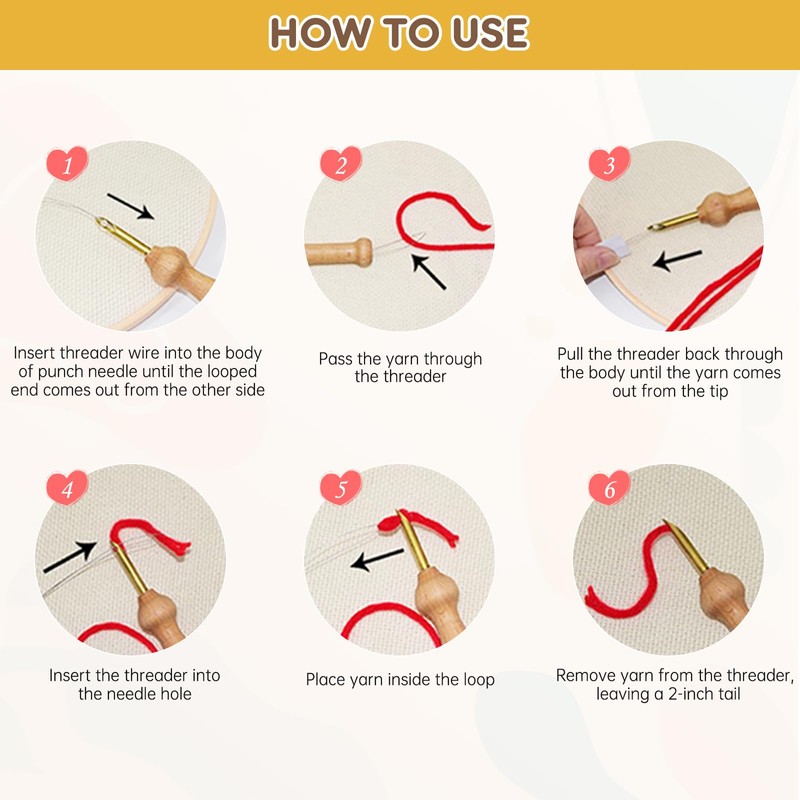 HOW TO USE

1

Insert threader wire into the body of punch needle until the looped end comes out from the other side

2

Pass the yarn through the threader

3

Pull the threader back through the body until the yarn comes out from the tip

4

Insert the threader into the needle hole

5

Place yarn inside the loop

6

Remove yarn from the threader, leaving a 2-inch tail