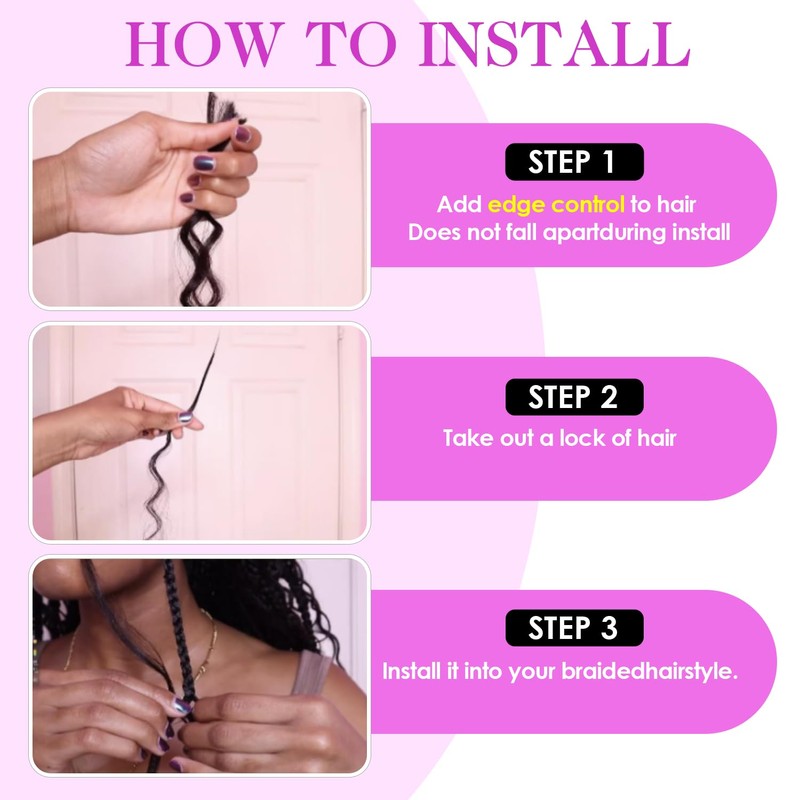 HOW TO INSTALL

STEP 1

Add edge control to hair
Does not fall apartduring install

STEP 2

Take out a lock of hair

STEP 3

Install it into your braidedhairstyle.