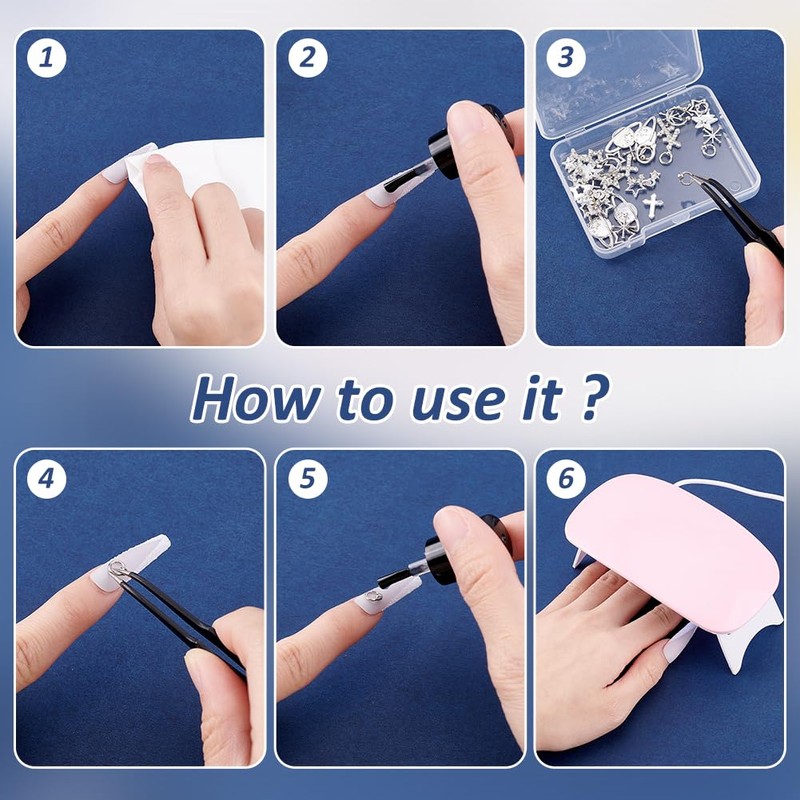 1

2

3

How to use it ?

4

5

6