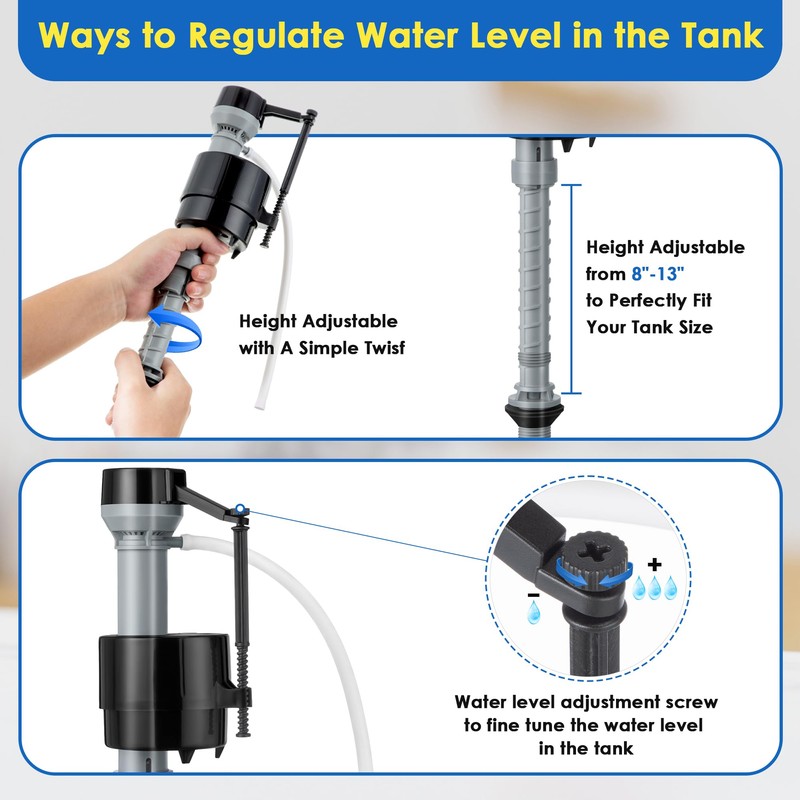 Ways to Regulate Water Level in the Tank

Height Adjustable with A Simple Twisf

Height Adjustable from 8"-13" to Perfectly Fit Your Tank Size

+

-

Water level adjustment screw to fine tune the water level in the tank