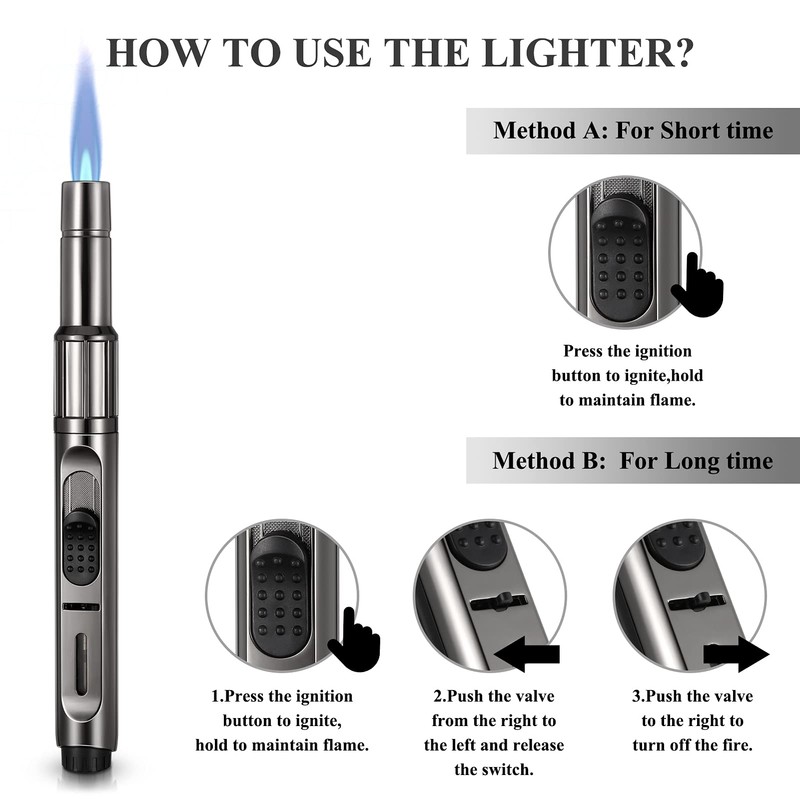 HOW TO USE THE LIGHTER?

Method A: For Short time

Press the ignition button to ignite,hold to maintain flame.

Method B: For Long time

1.Press the ignition button to ignite, hold to maintain flame.

2.Push the valve from the right to the left and release the switch.

3.Push the valve to the right to turn off the fire.