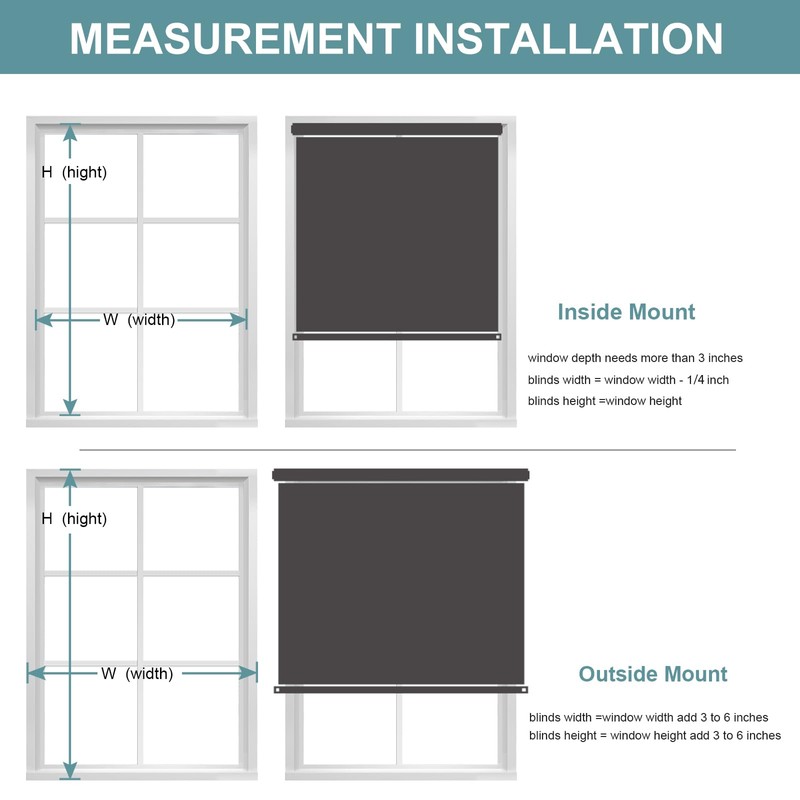 MEASUREMENT INSTALLATION

H (hight)

W (width)

Inside Mount

window depth needs more than 3 inches
blinds width = window width - 1/4 inch
blinds height =window height

H (hight)

W (width)

Outside Mount

blinds width =window width add 3 to 6 inches
blinds height = window height add 3 to 6 inches