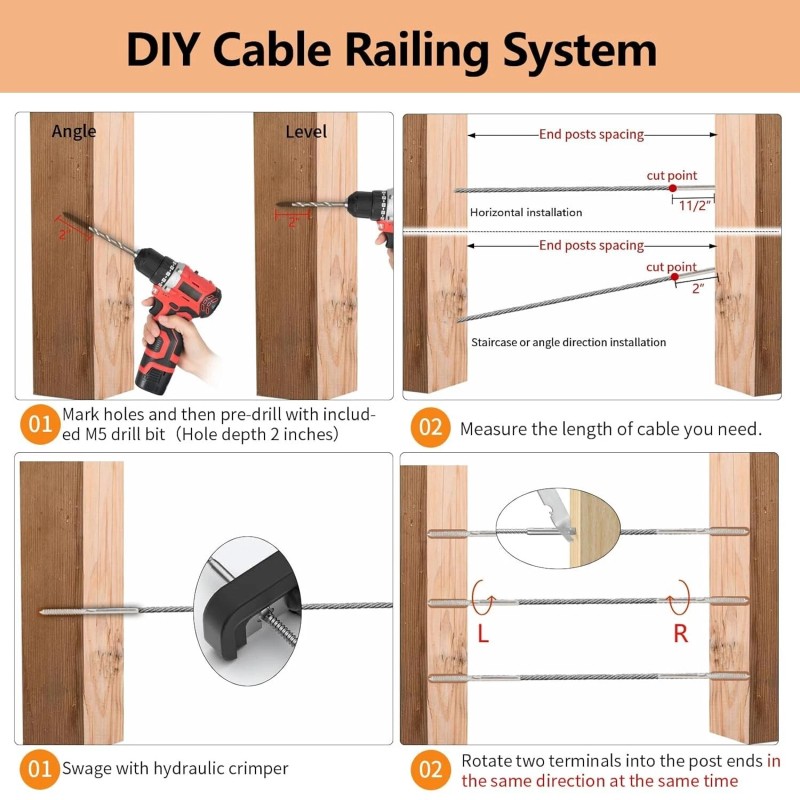 DIY Cable Railing System

Angle

2"

Level

2"

01 Mark holes and then pre-drill with included M5 drill bit（Hole depth 2 inches)

End posts spacing

cut point

11/2"

Horizontal installation

End posts spacing

cut point

2"

Staircase or angle direction installation

02 Measure the length of cable you need.

01 Swage with hydraulic crimper

L

R

02 Rotate two terminals into the post ends in the same direction at the same time