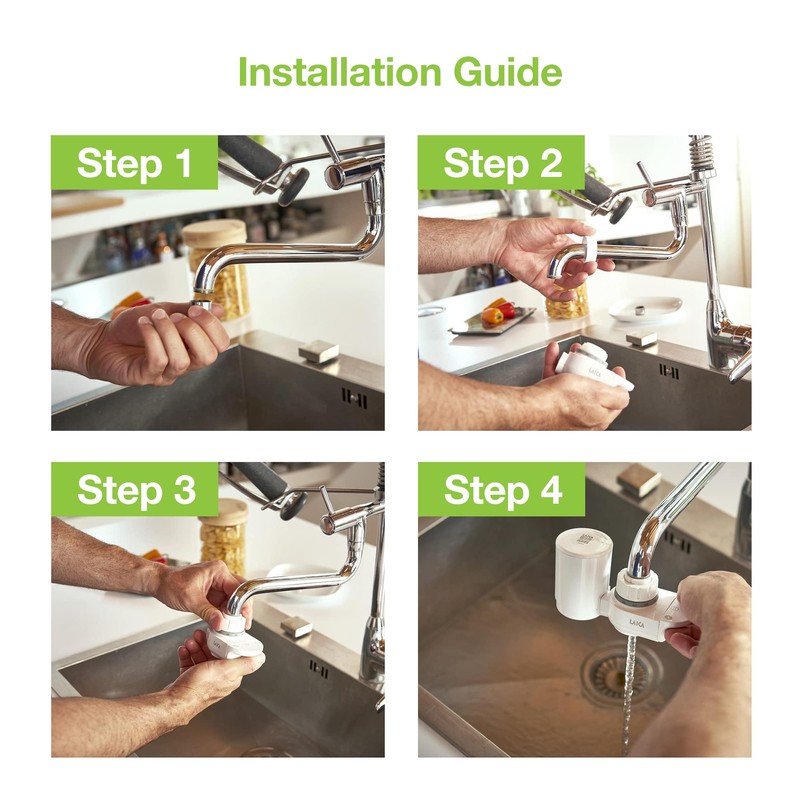 Installation Guide

Step 1

Step 2

LAICA

Step 3

Step 4