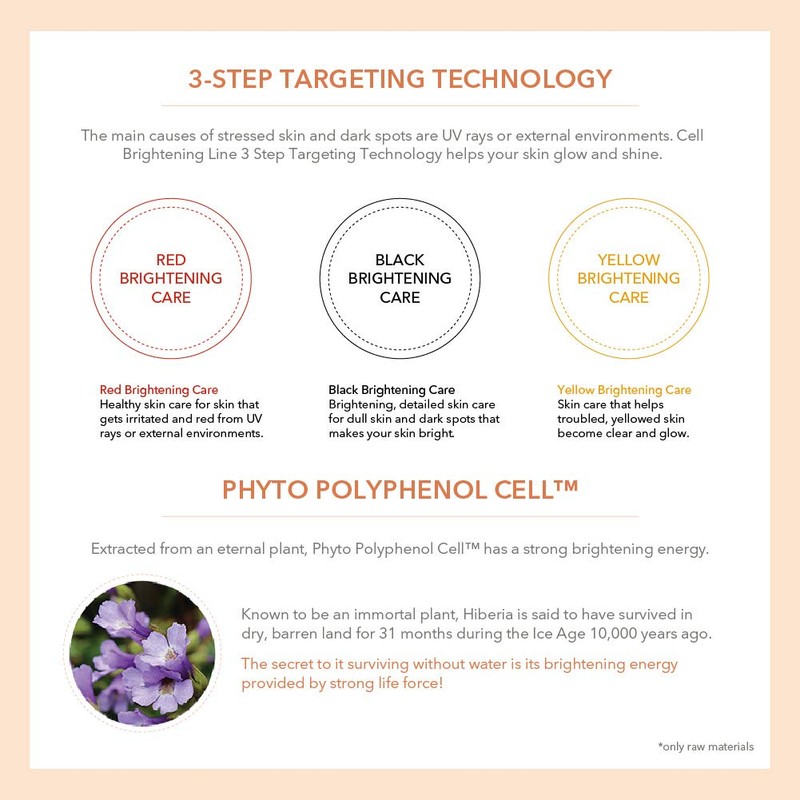 3-STEP TARGETING TECHNOLOGY

The main causes of stressed skin and dark spots are UV rays or external environments. Cell Brightening Line 3 Step Targeting Technology helps your skin glow and shine.

RED BRIGHTENING CARE

BLACK BRIGHTENING CARE

YELLOW BRIGHTENING CARE

Red Brightening Care
Healthy skin care for skin that gets irritated and red from UV rays or external environments.

Black Brightening Care
Brightening, detailed skin care for dull skin and dark spots that makes your skin bright.

Yellow Brightening Care
Skin care that helps troubled, yellowed skin become clear and glow.

PHYTO POLYPHENOL CELL™

Extracted from an eternal plant, Phyto Polyphenol Cell™ has a strong brightening energy.

Known to be an immortal plant, Hiberia is said to have survived in dry, barren land for 31 months during the Ice Age 10,000 years ago.

The secret to it surviving without water is its brightening energy provided by strong life force!

*only raw materials