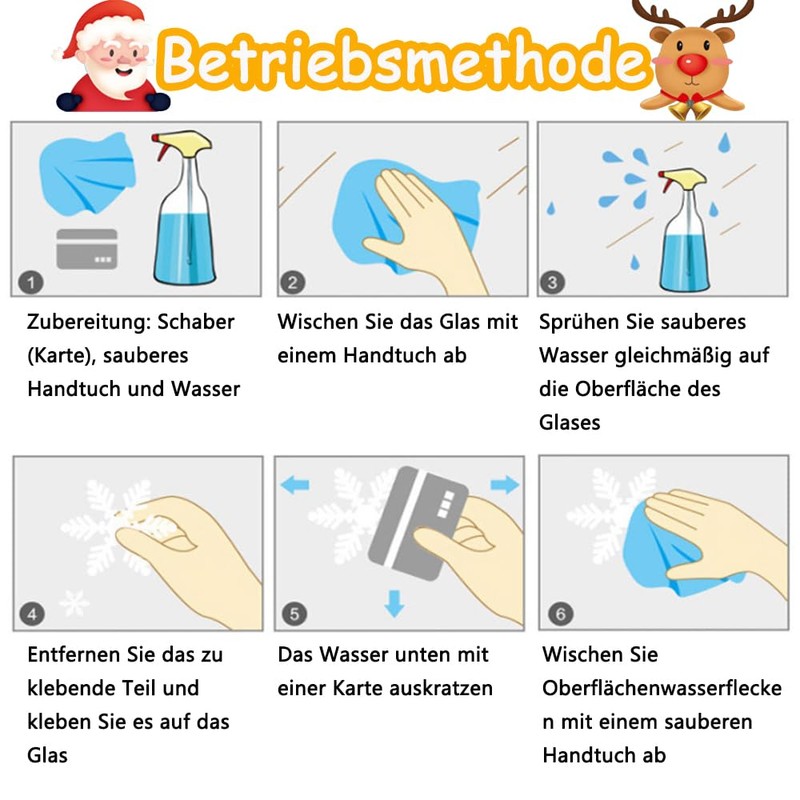 Betriebsmethode

1

Zubereitung: Schaber (Karte), sauberes Handtuch und Wasser

2

Wischen Sie das Glas mit einem Handtuch ab

3

Sprühen Sie sauberes Wasser gleichmäßig auf die Oberfläche des Glases

4

Entfernen Sie das zu klebende Teil und kleben Sie es auf das Glas

5

Das Wasser unten mit einer Karte auskratzen

6

Wischen Sie Oberflächenwasserflecke n mit einem sauberen Handtuch ab