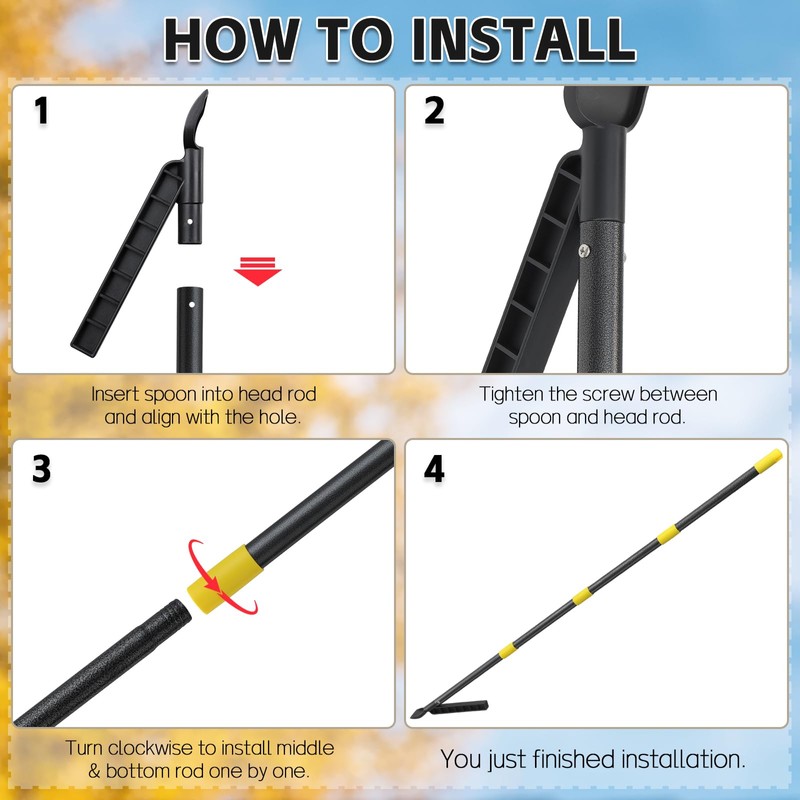 HOW TO INSTALL

1

Insert spoon into head rod and align with the hole.

2

Tighten the screw between spoon and head rod.

3

Turn clockwise to install middle & bottom rod one by one.

4

You just finished installation.