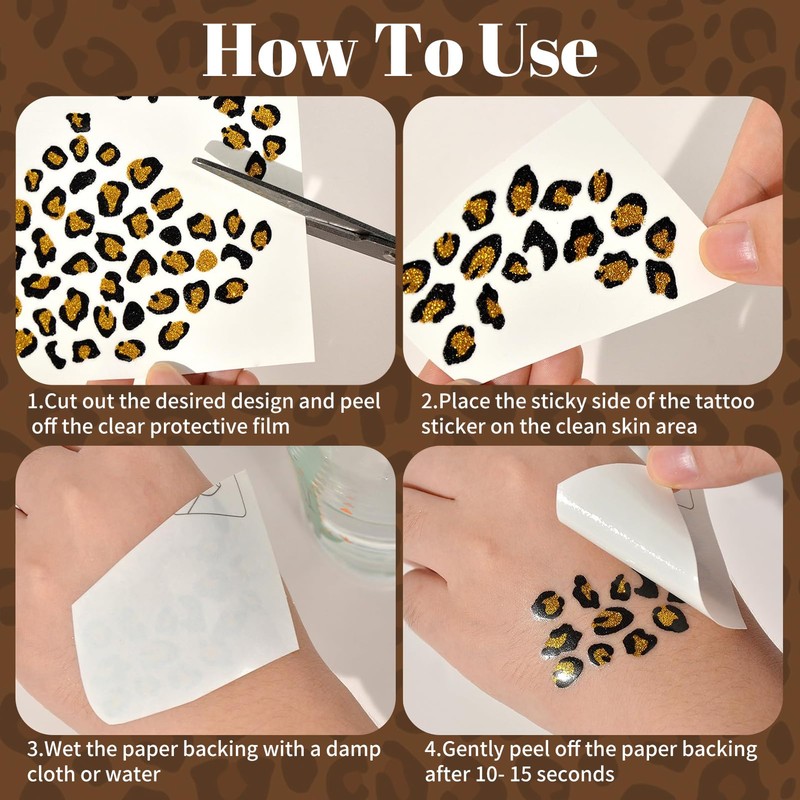 How To Use

1.Cut out the desired design and peel off the clear protective film

2.Place the sticky side of the tattoo sticker on the clean skin area

3.Wet the paper backing with a damp cloth or water

4.Gently peel off the paper backing after 10- 15 seconds