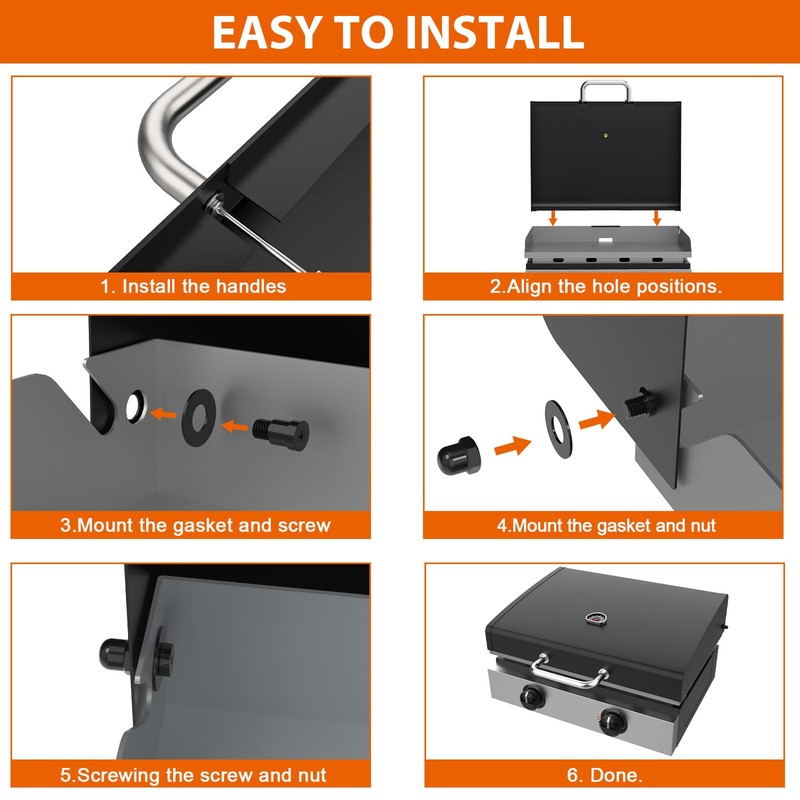 EASY TO INSTALL

1. Install the handles

2.Align the hole positions.

3.Mount the gasket and screw

4.Mount the gasket and nut

5.Screwing the screw and nut

6. Done.