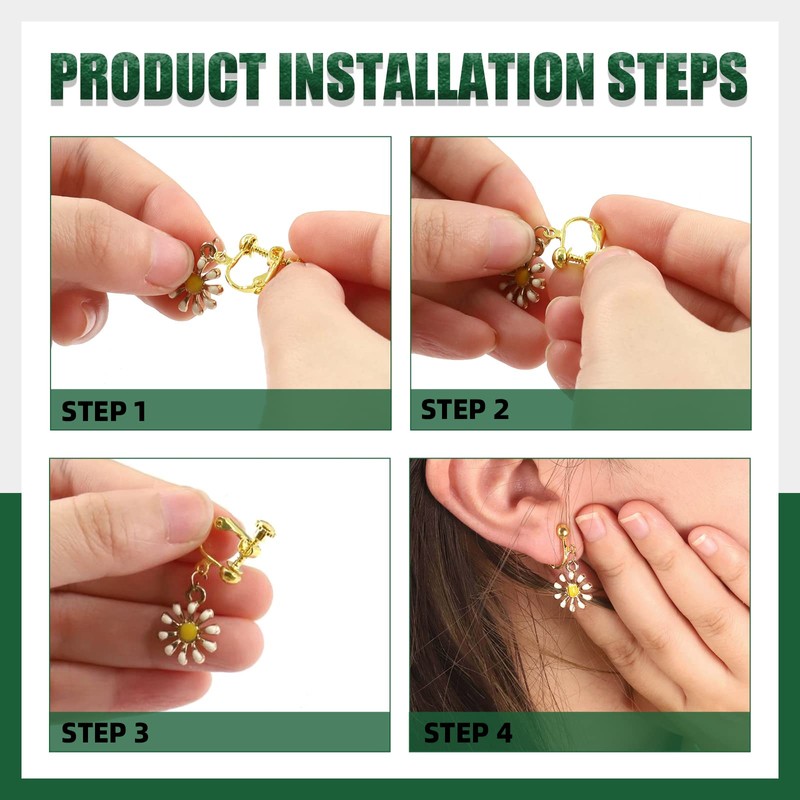 PRODUCT INSTALLATION STEPS

STEP 1

STEP 2

STEP 3

STEP 4