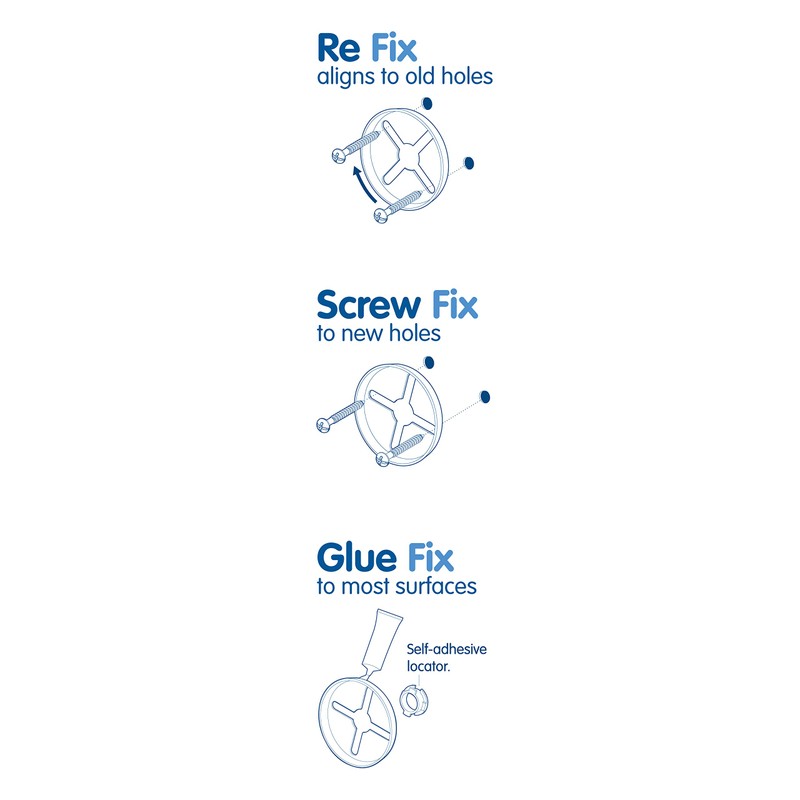 Re Fix
aligns to old holes

Screw Fix
to new holes

Glue Fix
to most surfaces

Self-adhesive locator.