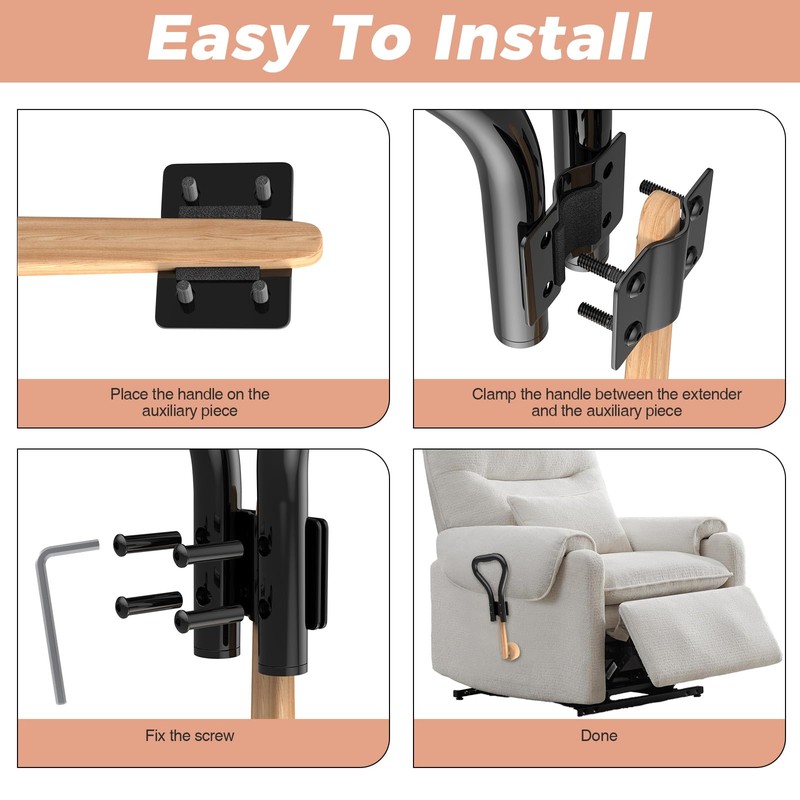 Easy To Install

Place the handle on the auxiliary piece

Clamp the handle between the extender and the auxiliary piece

Fix the screw

Done