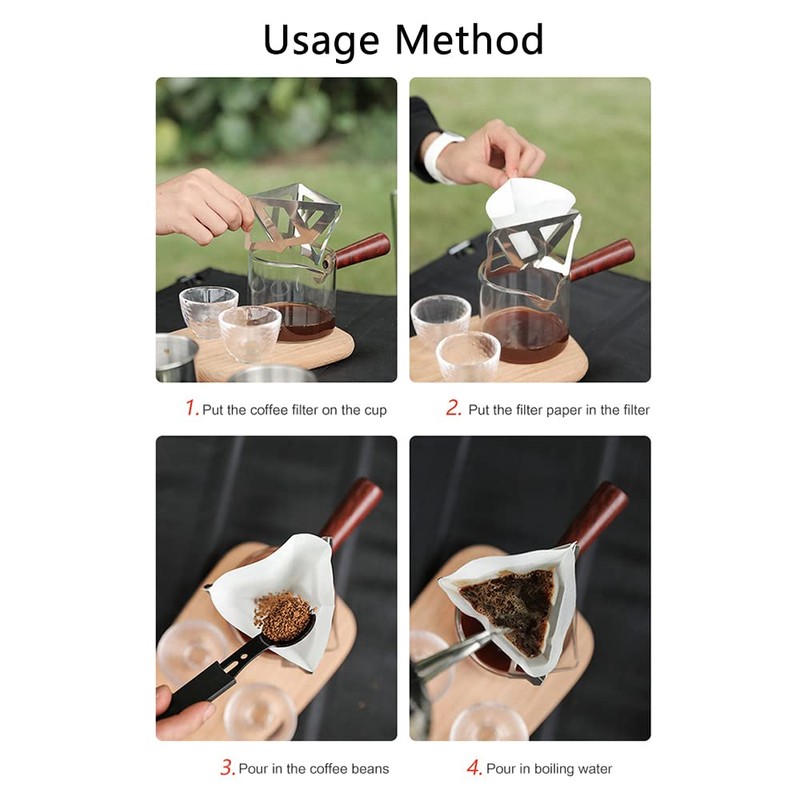 Usage Method

1. Put the coffee filter on the cup

2. Put the filter paper in the filter

3. Pour in the coffee beans

4. Pour in boiling water