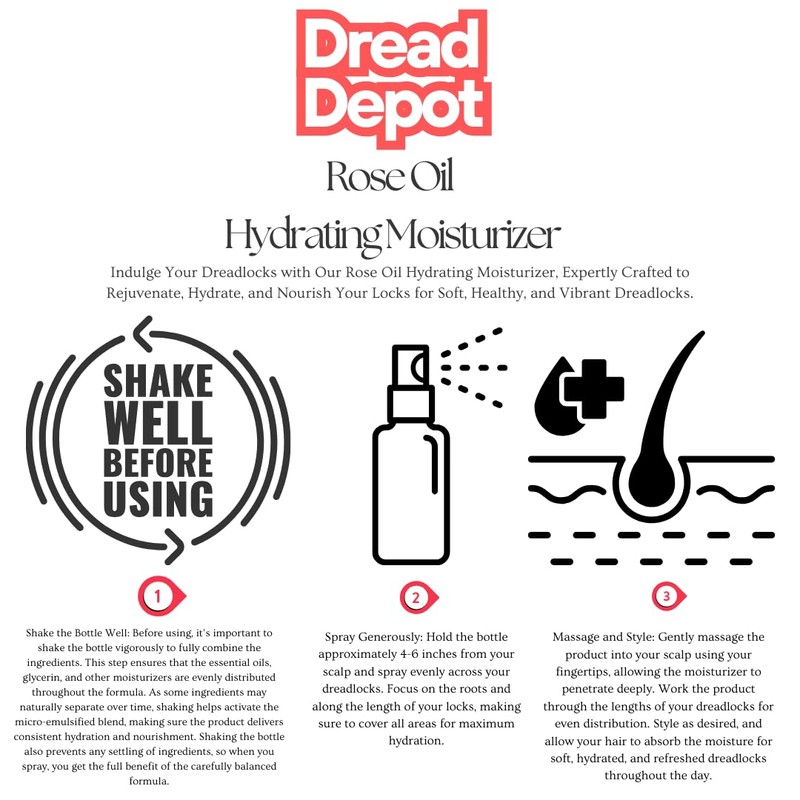 Dread Depot

Rose Oil

Hydrating Moisturizer

Indulge Your Dreadlocks with Our Rose Oil Hydrating Moisturizer, Expertly Crafted to Rejuvenate, Hydrate, and Nourish Your Locks for Soft, Healthy, and Vibrant Dreadlocks.

SHAKE WELL BEFORE USING

1

Shake the Bottle Well: Before using, it's important to shake the bottle vigorously to fully combine the ingredients. This step ensures that the essential oils, glycerin, and other moisturizers are evenly distributed throughout the formula. As some ingredients may naturally separate over time, shaking helps activate the micro-emulsified blend, making sure the product delivers consistent hydration and nourishment. Shaking the bottle also prevents any settling of ingredients, so when you spray, you get the full benefit of the carefully balanced formula.

2

Spray Generously: Hold the bottle approximately 4-6 inches from your scalp and spray evenly across your dreadlocks. Focus on the roots and along the length of your locks, making sure to cover all areas for maximum hydration.

3

Massage and Style: Gently massage the product into your scalp using your fingertips, allowing the moisturizer to penetrate deeply. Work the product through the lengths of your dreadlocks for even distribution. Style as desired, and allow your hair to absorb the moisture for soft, hydrated, and refreshed dreadlocks throughout the day.