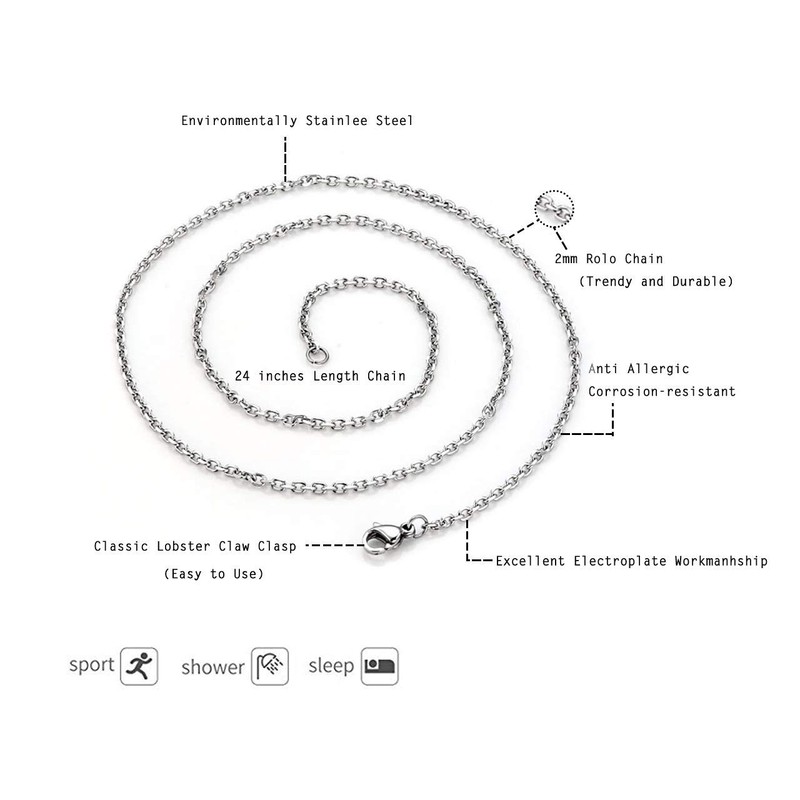 Environmentally Stainlee Steel

2mm Rolo Chain
(Trendy and Durable)

24 inches Length Chain

Anti Allergic
Corrosion-resistant

Classic Lobster Claw Clasp
(Easy to Use)

Excellent Electroplate Workmanhship

sport

shower

sleep